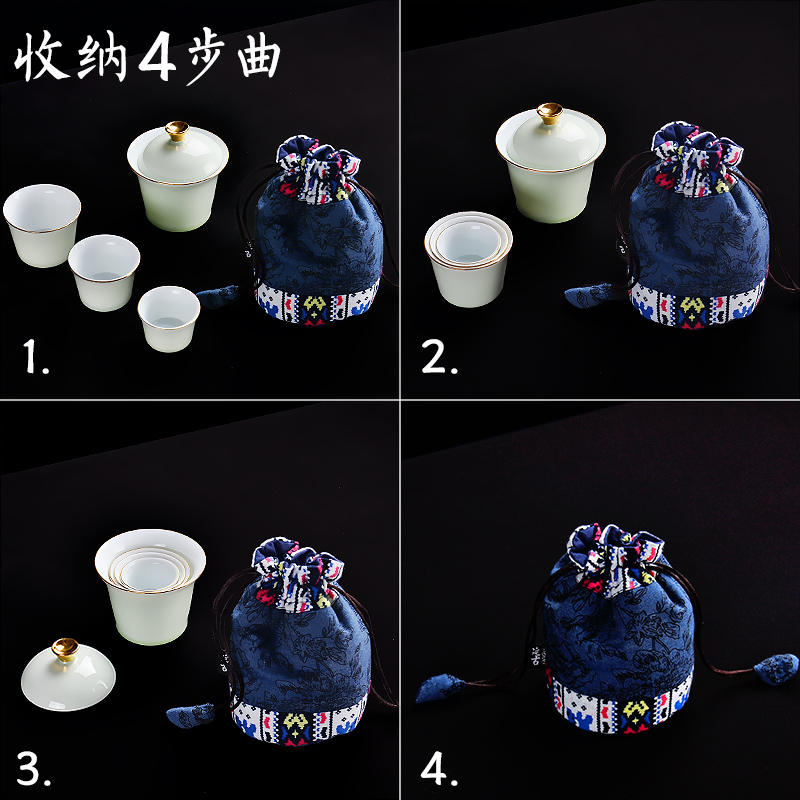 收纳4步曲

1.

2.

3.

4.