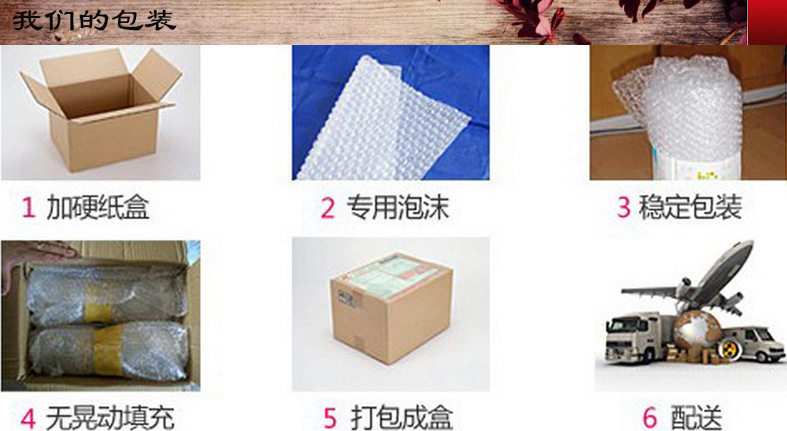 我们的包装

1 加硬纸盒

2 专用泡沫

3 稳定包装

4 无晃动填充

5 打包成盒

6 配送