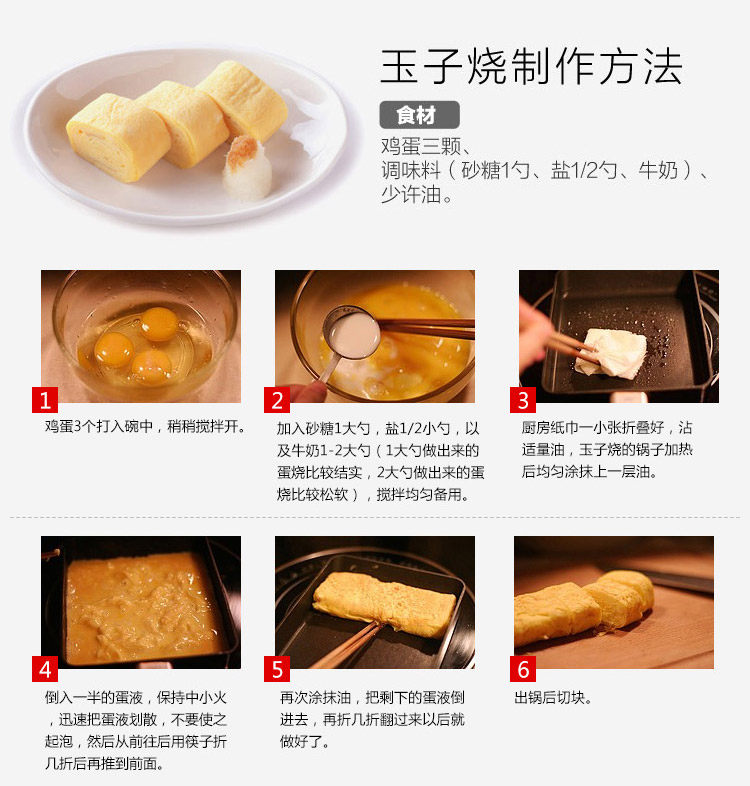 玉子烧制作方法

食材

鸡蛋三颗、
调味料（砂糖1勺、盐1/2勺、牛奶）、
少许油。

1
鸡蛋3个打入碗中，稍稍搅拌开。

2
加入砂糖1大勺，盐1/2小勺，以及牛奶1-2大勺（1大勺做出来的蛋烧比较结实，2大勺做出来的蛋烧比较松软），搅拌均匀备用。

3
厨房纸巾一小张折叠好，沾适量油，玉子烧的锅子加热后均匀涂抹上一层油。

4
倒入一半的蛋液，保持中小火，迅速把蛋液划散，不要使之起泡，然后从前往后用筷子折几折后再推到前面。

5
再次涂抹油，把剩下的蛋液倒进去，再折几折翻过来以后就做好了。

6
出锅后切块。