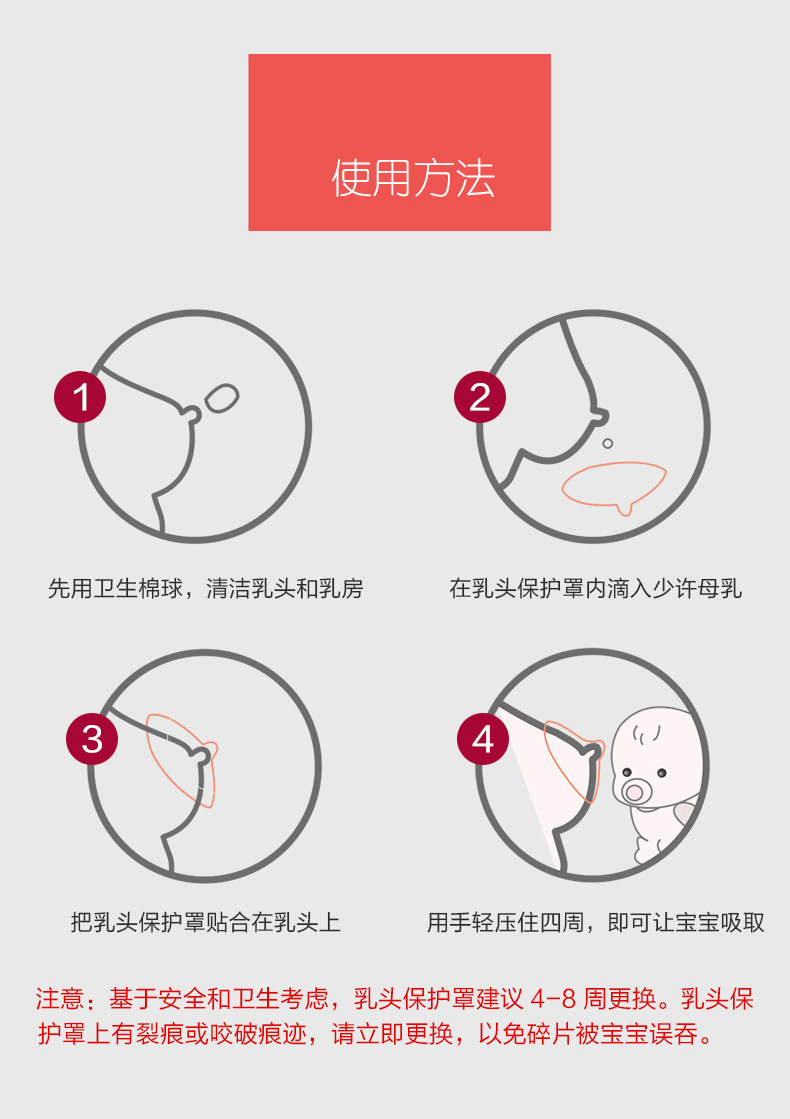 使用方法

1

先用卫生棉球，清洁乳头和乳房

2

在乳头保护罩内滴入少许母乳

3

把乳头保护罩贴合在乳头上

4

用手轻压住四周，即可让宝宝吸取

注意：基于安全和卫生考虑，乳头保护罩建议 4-8 周更换。乳头保护罩上有裂痕或咬破痕迹，请立即更换，以免碎片被宝宝误吞。