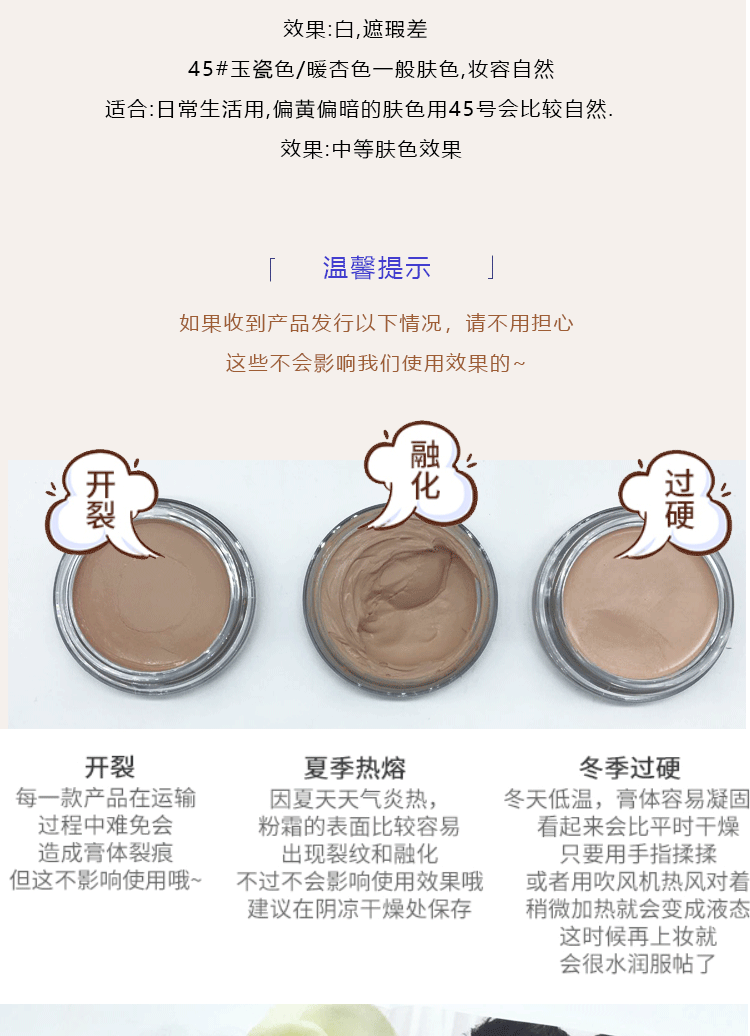 效果:白,遮瑕差

45#玉瓷色/暖杏色一般肤色,妆容自然

适合:日常生活用,偏黄偏暗的肤色用45号会比较自然.

效果:中等肤色效果

「 温馨提示 」

如果收到产品发行以下情况，请不用担心

这些不会影响我们使用效果的~

开裂

融化

过硬

开裂
每一款产品在运输过程中难免会造成膏体裂痕但这不影响使用哦~

夏季热熔
因夏天天气炎热，粉霜的表面比较容易出现裂纹和融化不过不会影响使用效果哦建议在阴凉干燥处保存

冬季过硬
冬天低温，膏体容易凝固看起来会比平时干燥只要用手指揉揉或者用吹风机热风对着稍微加热就会变成液态这时候再上妆就会很水润服帖了