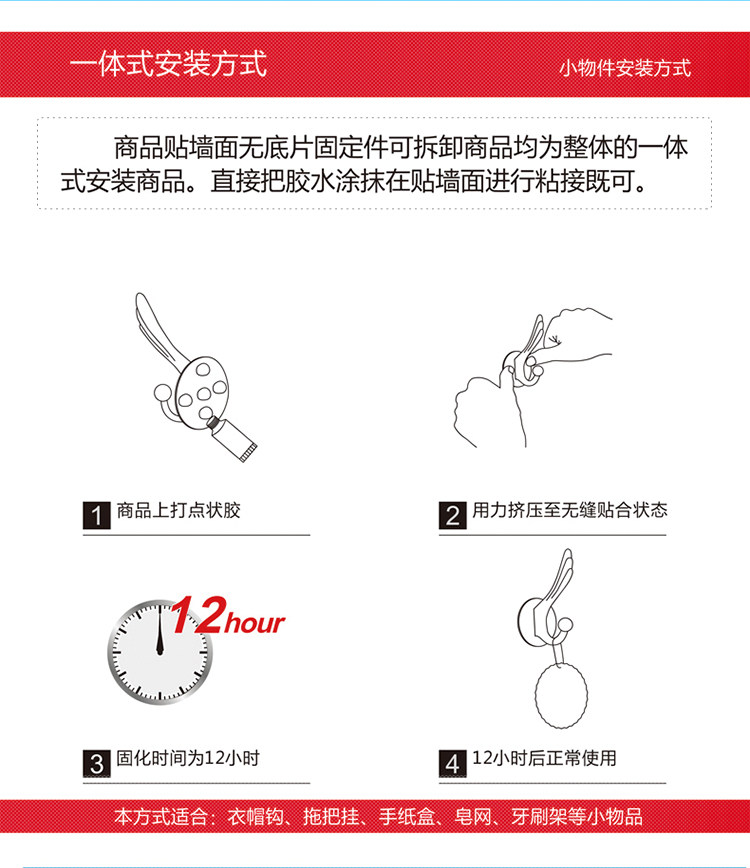 一体式安装方式

小物件安装方式

商品贴墙面无底片固定件可拆卸商品均为整体的一体式安装商品。直接把胶水涂抹在贴墙面进行粘接既可。

1 商品上打点状胶

2 用力挤压至无缝贴合状态

12hour

3 固化时间为12小时

4 12小时后正常使用

本方式适合：衣帽钩、拖把挂、手纸盒、皂网、牙刷架等小物品