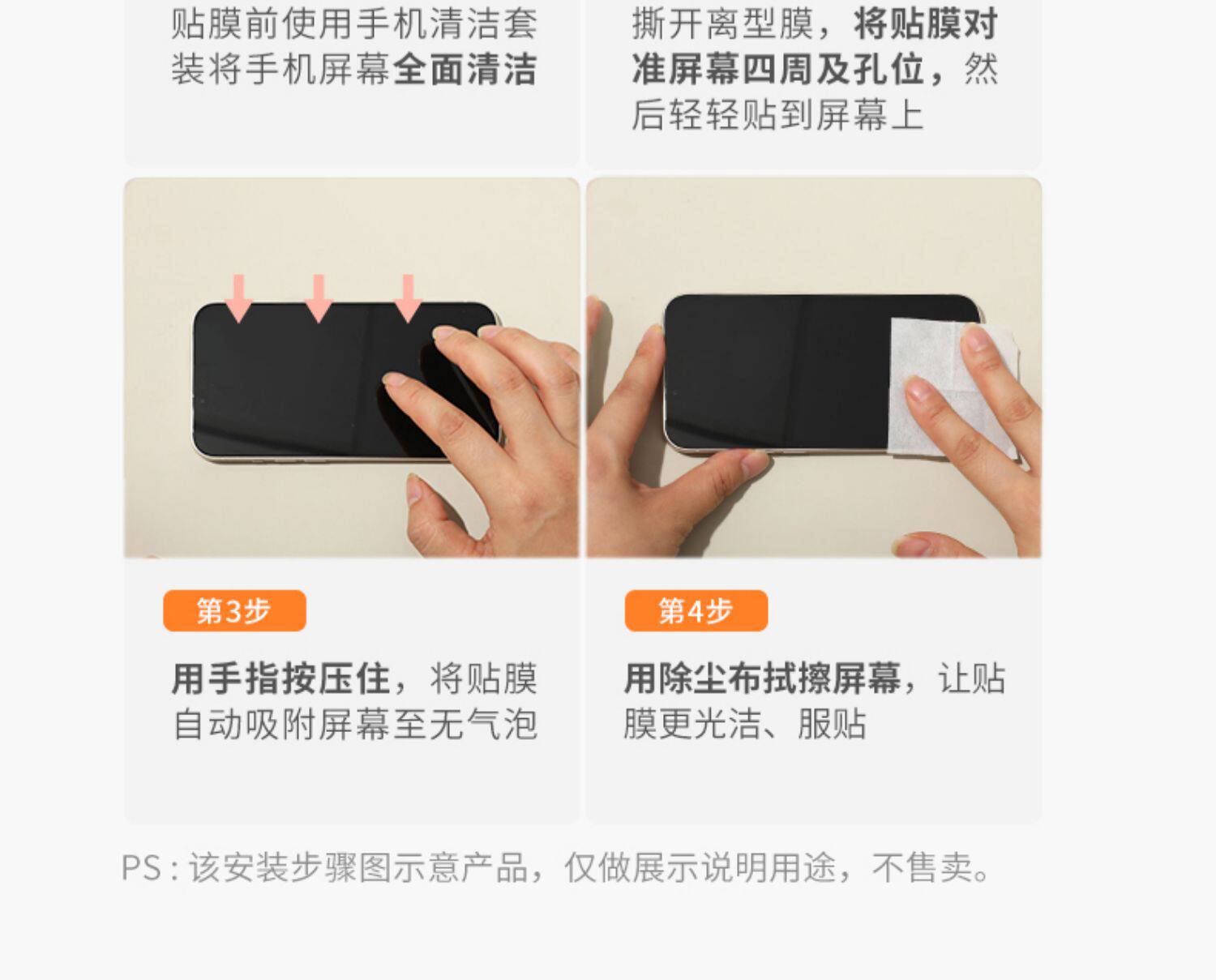 贴膜前使用手机清洁套装将手机屏幕全面清洁

撕开离型膜，将贴膜对准屏幕四周及孔位，然后轻轻贴到屏幕上

第3步

用手指按压住，将贴膜自动吸附屏幕至无气泡

第4步

用除尘布拭擦屏幕，让贴膜更光洁、服贴

PS：该安装步骤图示意产品，仅做展示说明用途，不售卖。