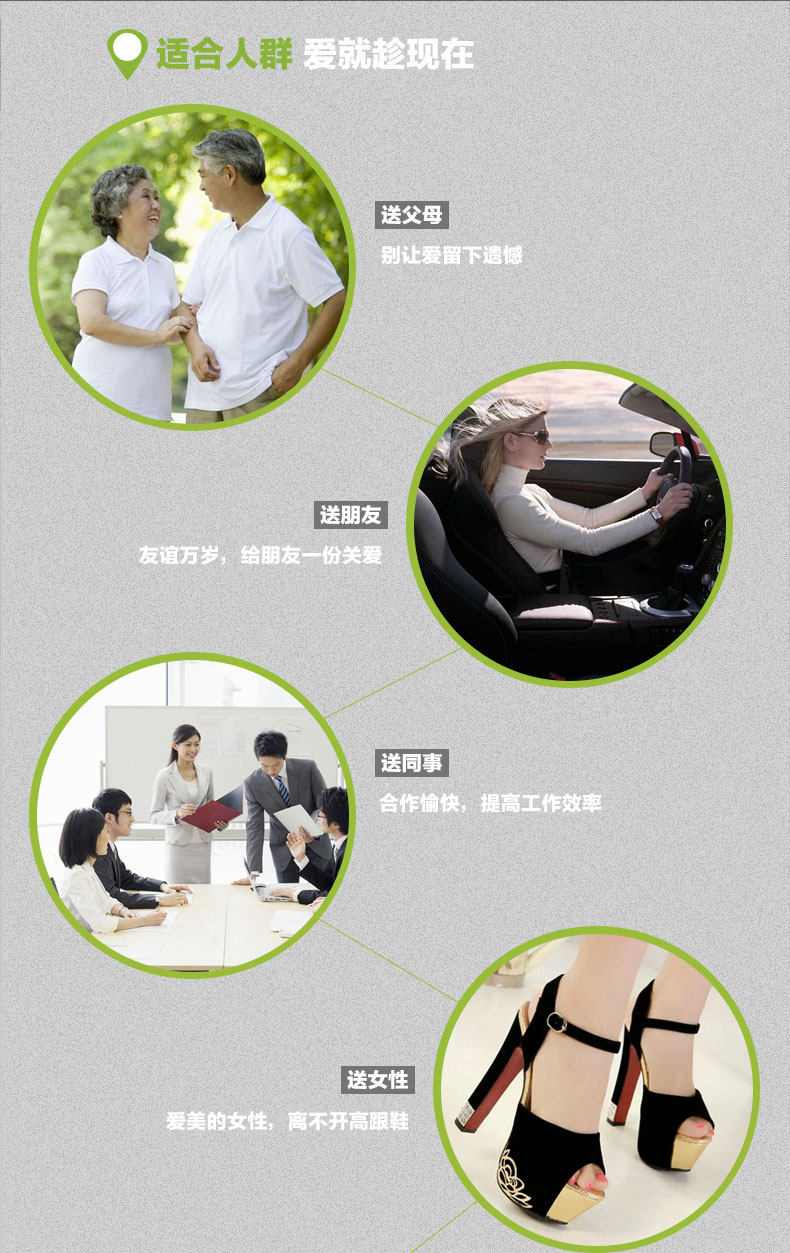 适合人群 爱就趁现在

送父母
别让爱留下遗憾

送朋友
友谊万岁，给朋友一份关爱

送同事
合作愉快，提高工作效率

送女性
爱美的女性，离不开高跟鞋