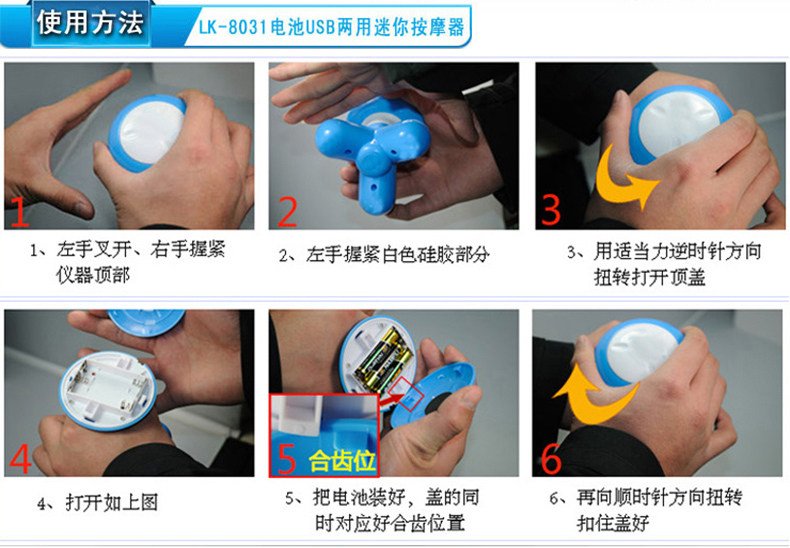 使用方法

LK-8031电池USB两用迷你按摩器

1

1、左手叉开、右手握紧仪器顶部

2

2、左手握紧白色硅胶部分

3

3、用适当力逆时针方向扭转打开顶盖

4

4、打开如上图

5 合齿位

5、把电池装好，盖的同时对应好合齿位置

6

6、再向顺时针方向扭转扣住盖好