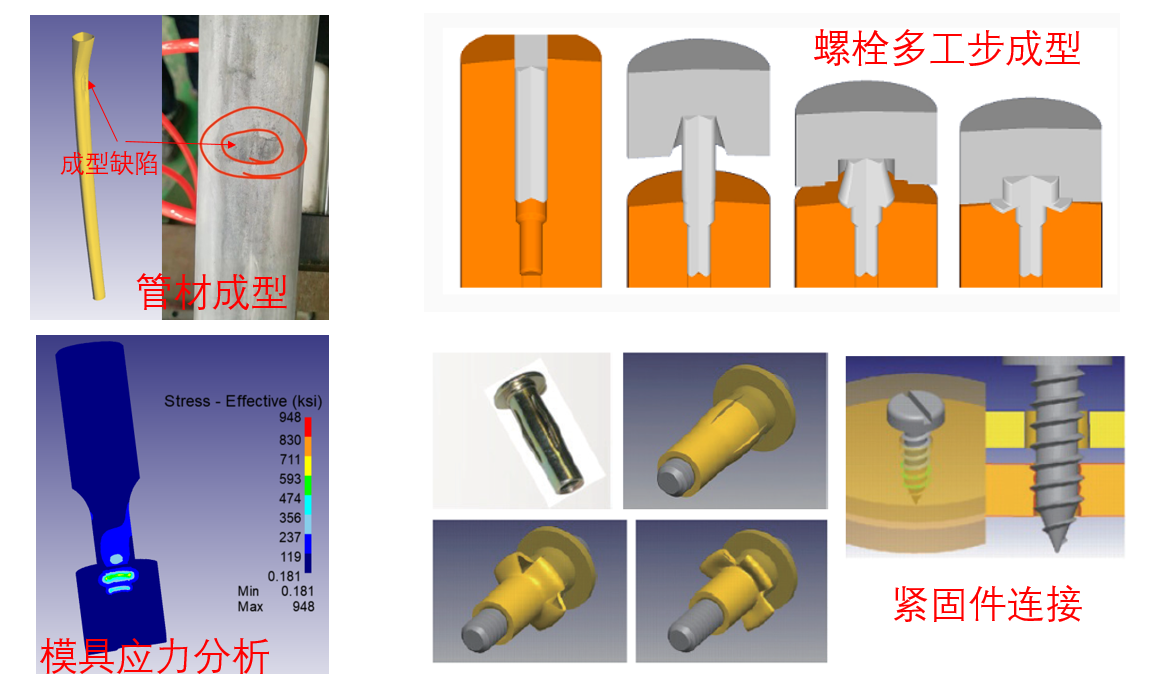 成型缺陷

管材成型

螺栓多工步成型

Stress - Effective (ksi)
948
830
711
593
474
356
237
119
0.181
Min 0.181
Max 948

模具应力分析

紧固件连接