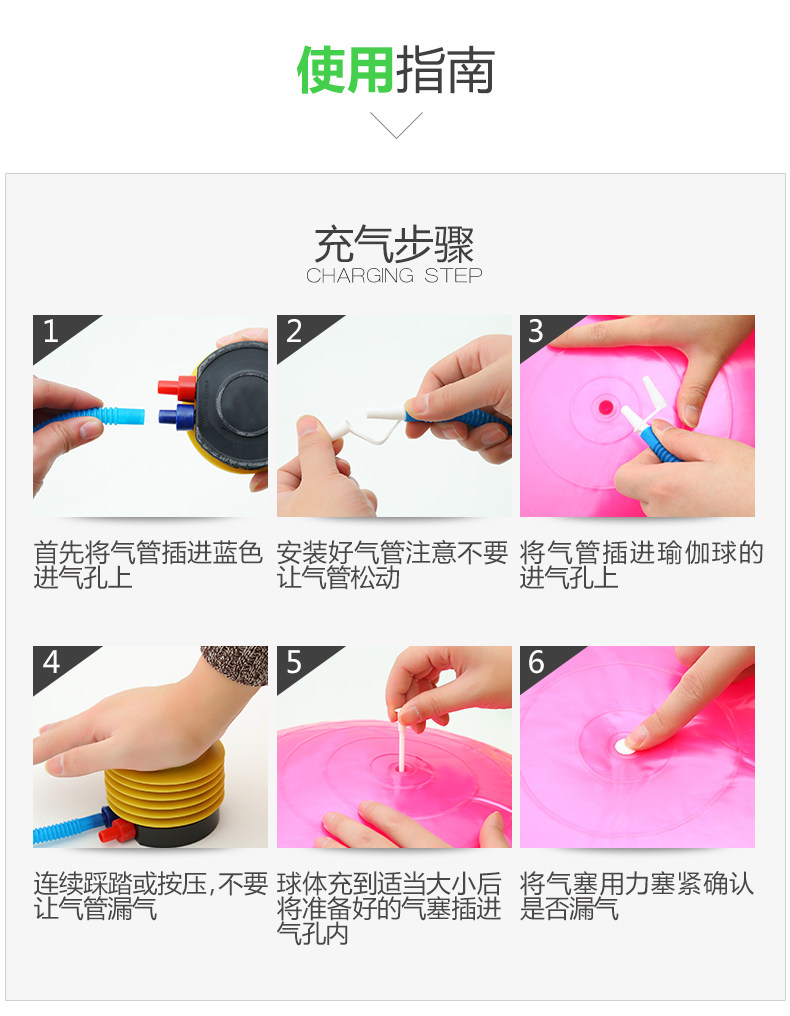 使用指南

充气步骤
CHARGING STEP

1
首先将气管插进蓝色进气孔上

2
安装好气管注意不要让气管松动

3
将气管插进瑜伽球的进气孔上

4
连续踩踏或按压,不要让气管漏气

5
球体充到适当大小后将准备好的气塞插进气孔内

6
将气塞用力塞紧确认是否漏气