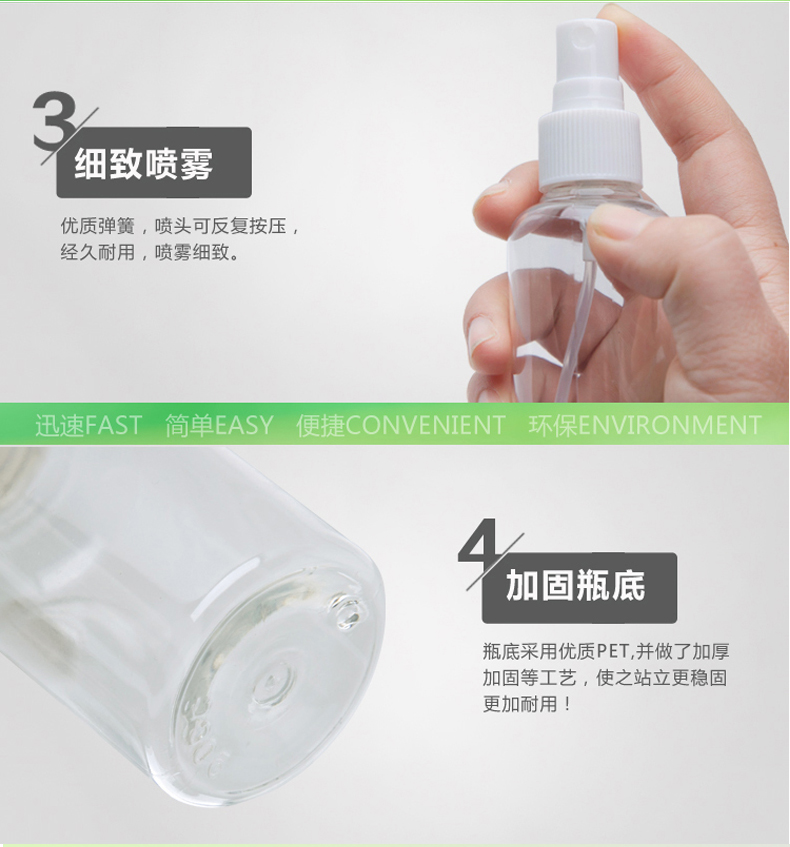 3

细致喷雾

优质弹簧，喷头可反复按压，经久耐用，喷雾细致。

迅速FAST 简单EASY 便捷CONVENIENT 环保ENVIRONMENT

4

加固瓶底

瓶底采用优质PET,并做了加厚加固等工艺，使之站立更稳固更加耐用！