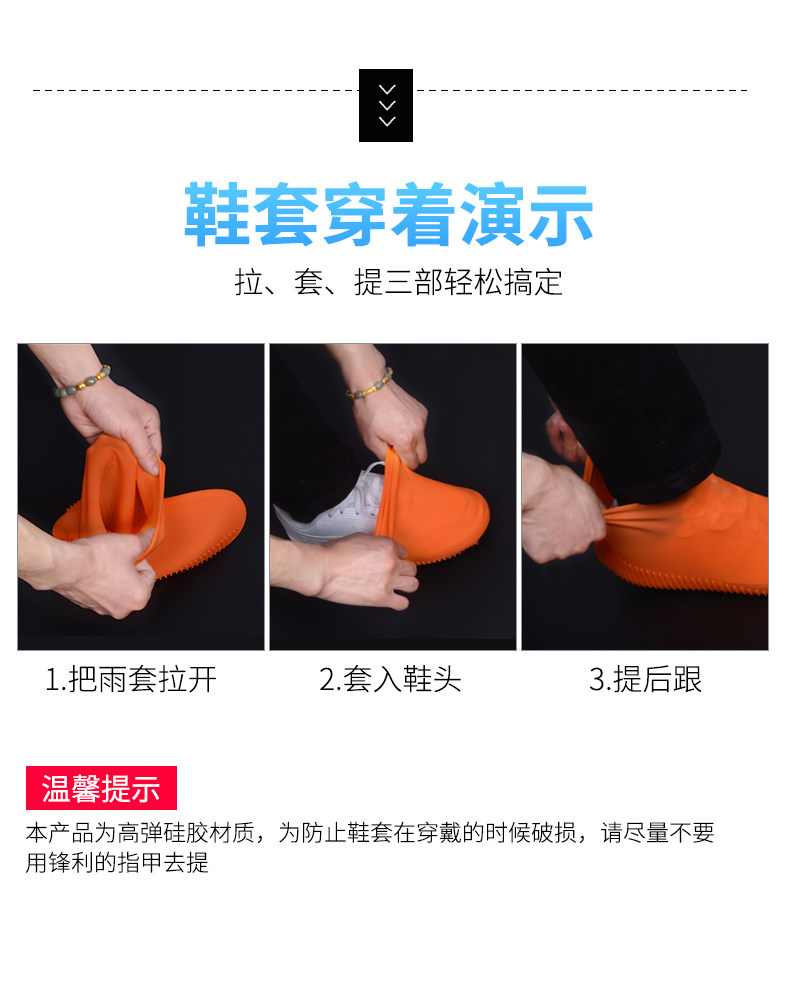 鞋套穿着演示

拉、套、提三部轻松搞定

1.把雨套拉开

2.套入鞋头

3.提后跟

温馨提示

本产品为高弹硅胶材质，为防止鞋套在穿戴的时候破损，请尽量不要用锋利的指甲去提