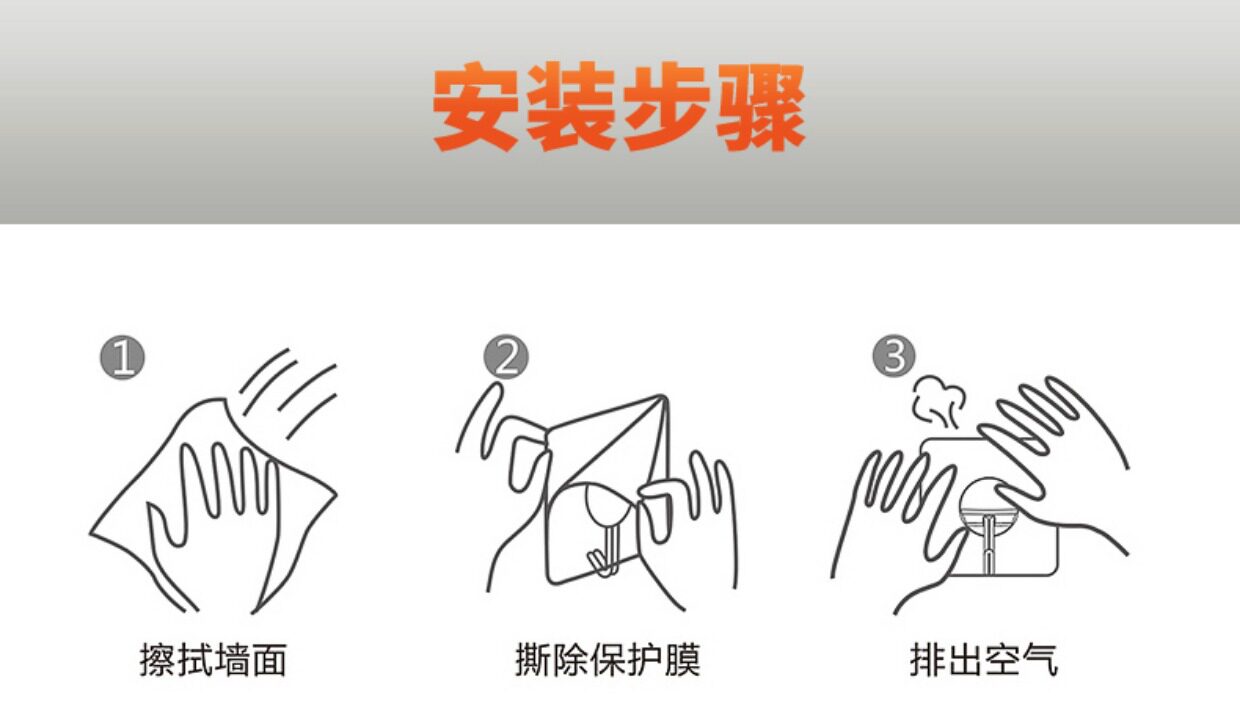 安装步骤

1
擦拭墙面

2
撕除保护膜

3
排出空气