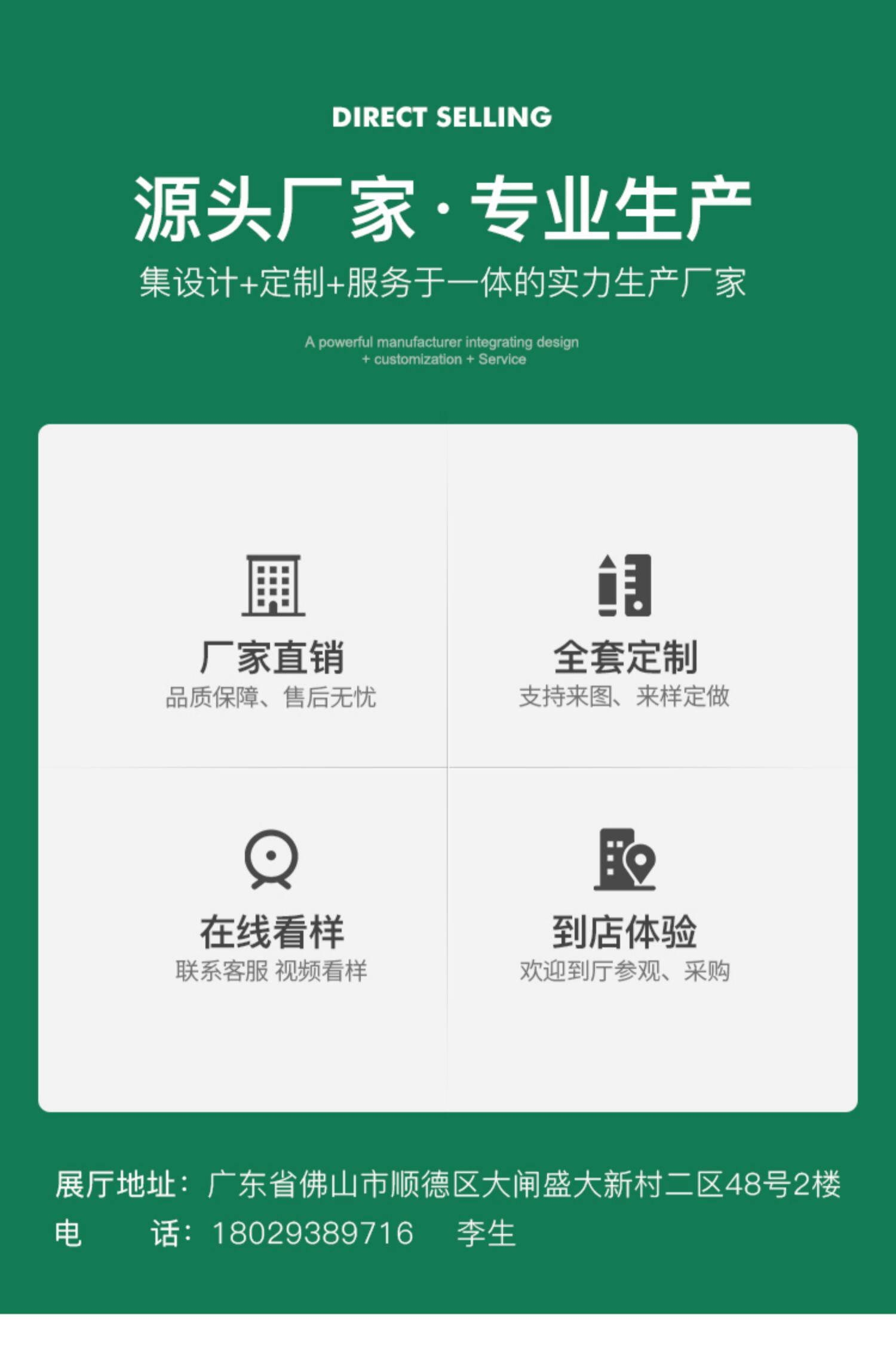 DIRECT SELLING

源头厂家·专业生产

集设计+定制+服务于一体的实力生产厂家

A powerful manufacturer integrating design + customization + Service

厂家直销
品质保障、售后无忧

全套定制
支持来图、来样定做

在线看样
联系客服 视频看样

到店体验
欢迎到厅参观、采购

展厅地址：广东省佛山市顺德区大闸盛大新村二区48号2楼
电 话：18029389716 李生