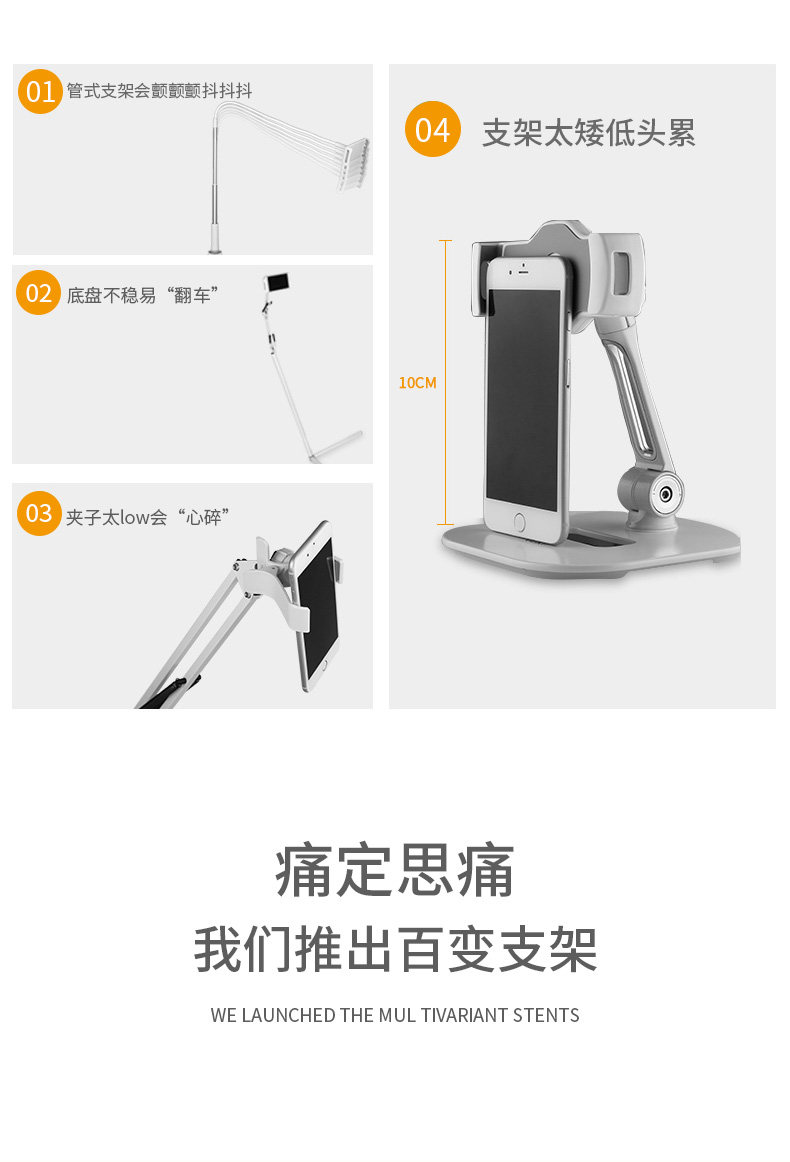 01 管式支架会颤颤颤抖抖抖

02 底盘不稳易“翻车”

03 夹子太low会“心碎”

04 支架太矮低头累

10CM

痛定思痛

我们推出百变支架

WE LAUNCHED THE MUL TIVARIANT STENTS