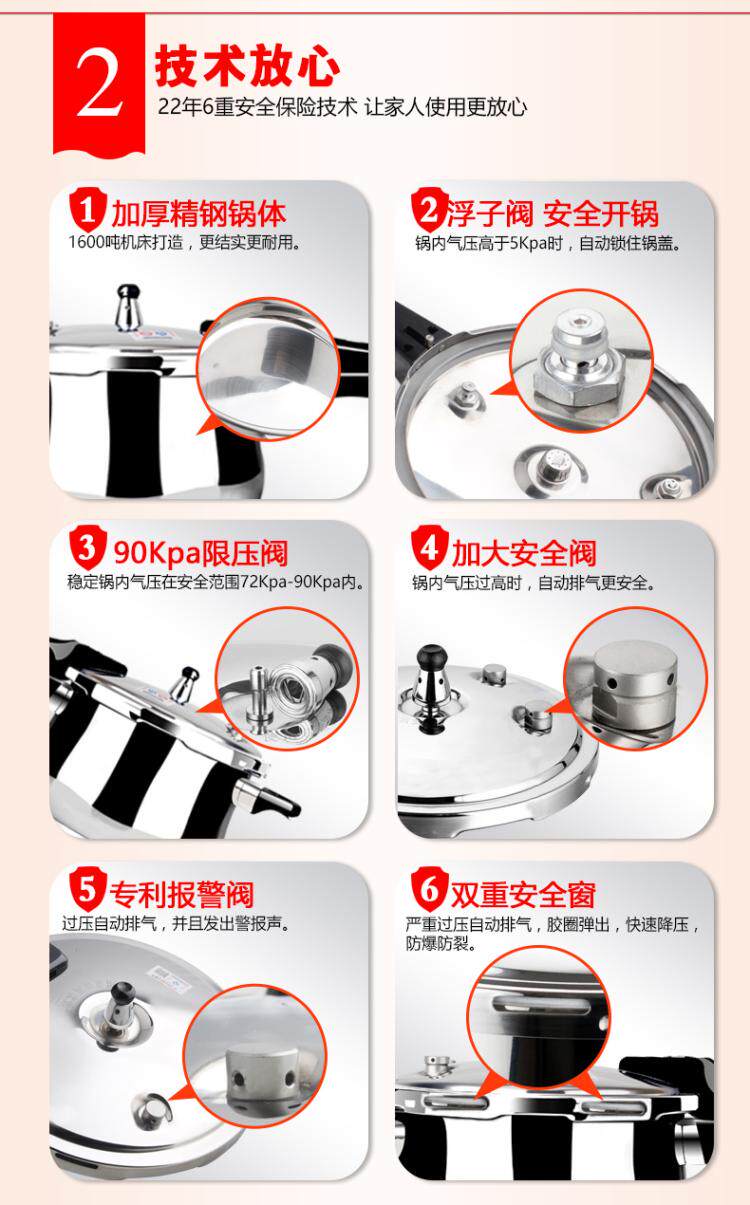 2 技术放心
22年6重安全保险技术 让家人使用更放心

1 加厚精钢锅体
1600吨机床打造，更结实更耐用。

2 浮子阀 安全开锅
锅内气压高于5Kpa时，自动锁住锅盖。

3 90Kpa限压阀
稳定锅内气压在安全范围72Kpa-90Kpa内。

4 加大安全阀
锅内气压过高时，自动排气更安全。

5 专利报警阀
过压自动排气，并且发出警报声。

6 双重安全窗
严重过压自动排气，胶圈弹出，快速降压，防爆防裂。