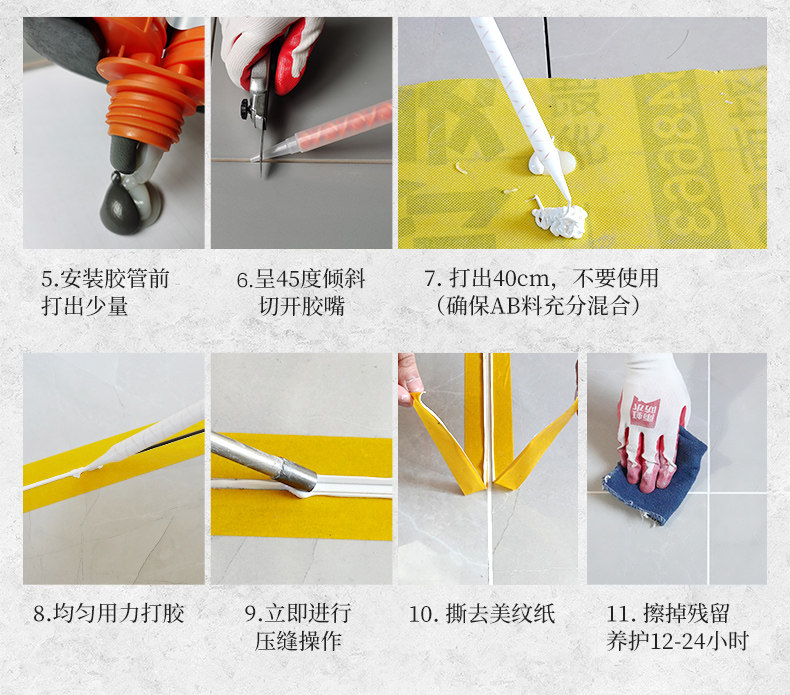 5.安装胶管前
打出少量

6.呈45度倾斜
切开胶嘴

7. 打出40cm，不要使用
（确保AB料充分混合）

8.均匀用力打胶

9.立即进行
压缝操作

10. 撕去美纹纸

11. 擦掉残留
养护12-24小时