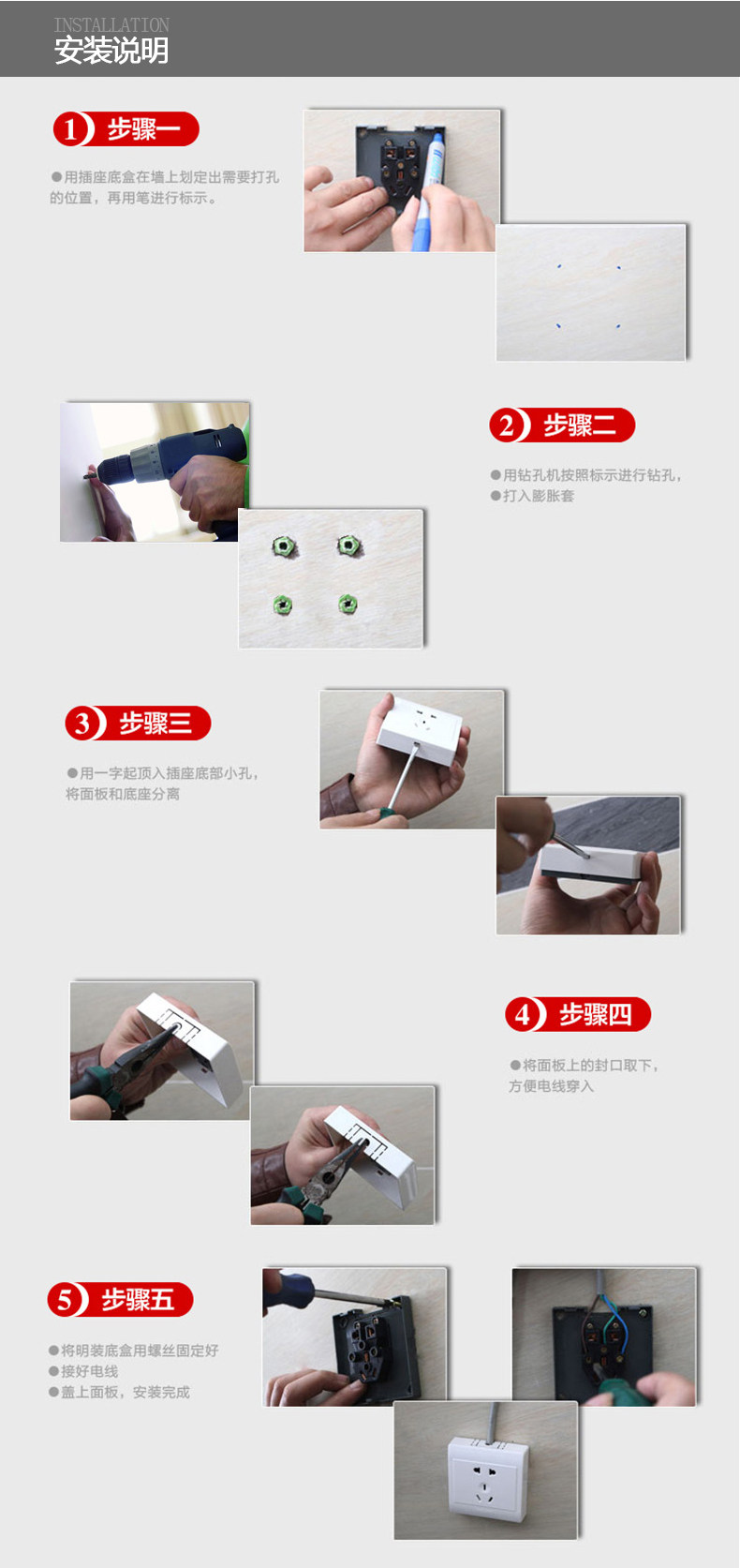 INSTALLATION
安装说明

1 步骤一

●用插座底盒在墙上划定出需要打孔的位置，再用笔进行标示。

2 步骤二

●用钻孔机按照标示进行钻孔，
●打入膨胀套

3 步骤三

●用一字起顶入插座底部小孔，将面板和底座分离

4 步骤四

●将面板上的封口取下，方便电线穿入

5 步骤五

●将明装底盒用螺丝固定好
●接好电线
●盖上面板，安装完成