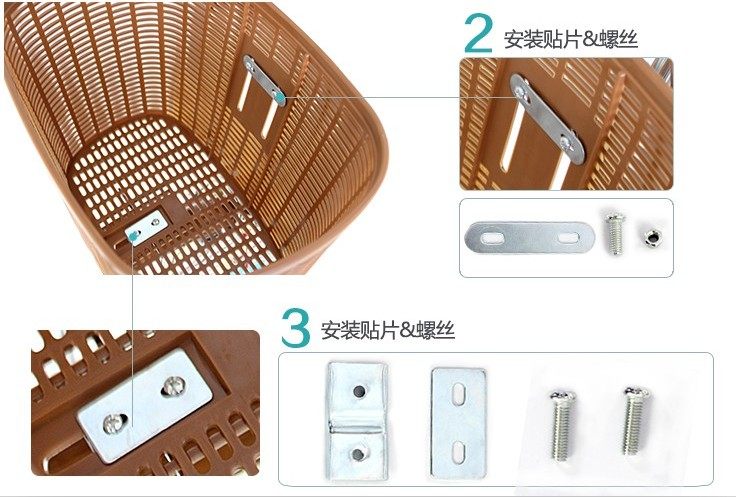 2 安装贴片&螺丝

3 安装贴片&螺丝