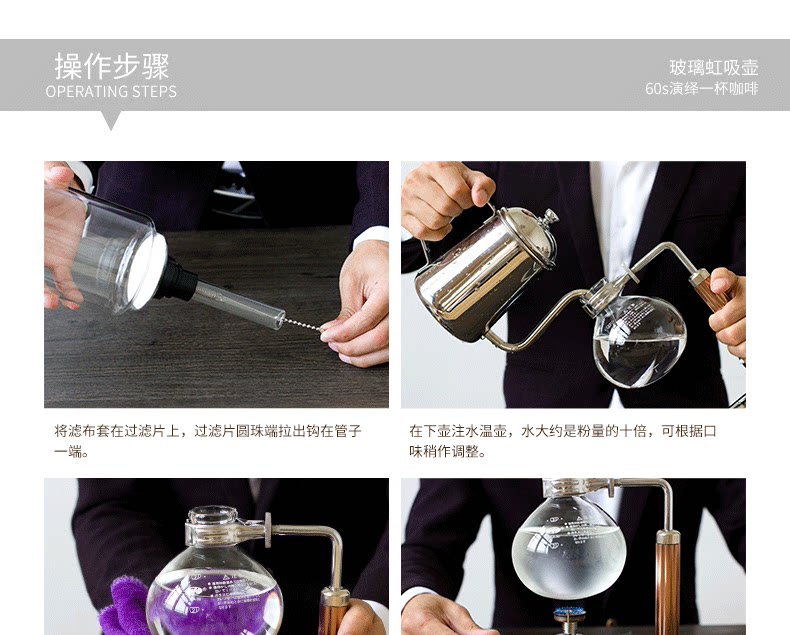 操作步骤
OPERATING STEPS

玻璃虹吸壶
60s演绎一杯咖啡

将滤布套在过滤片上，过滤片圆珠端拉出钩在管子一端。

在下壶注水温壶，水大约是粉量的十倍，可根据口味稍作调整。