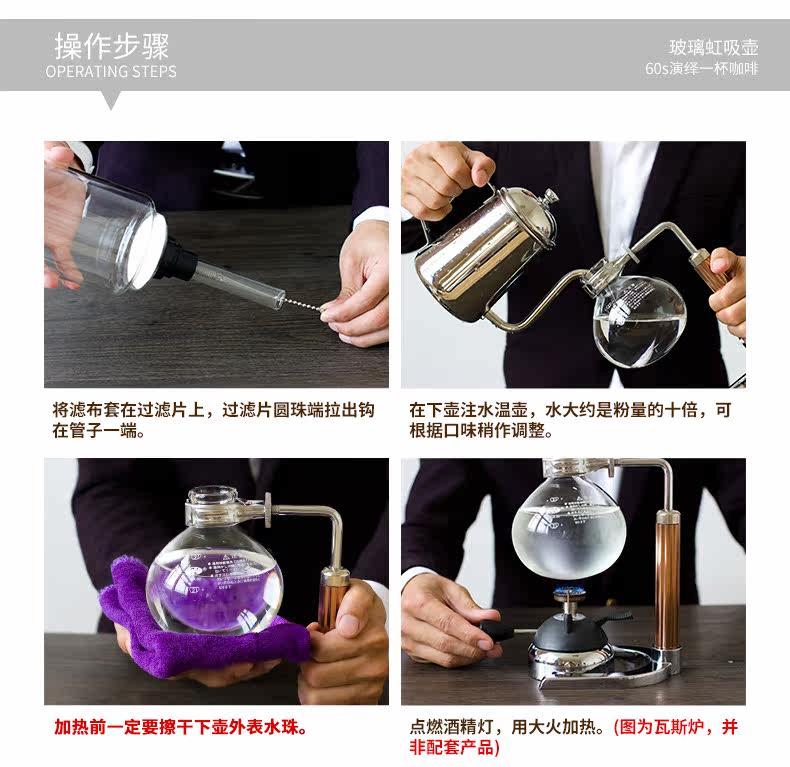 操作步骤
OPERATING STEPS

玻璃虹吸壶
60s演绎一杯咖啡

将滤布套在过滤片上，过滤片圆珠端拉出钩在管子一端。

在下壶注水温壶，水大约是粉量的十倍，可根据口味稍作调整。

加热前一定要擦干下壶外表水珠。

点燃酒精灯，用大火加热。(图为瓦斯炉，并非配套产品)