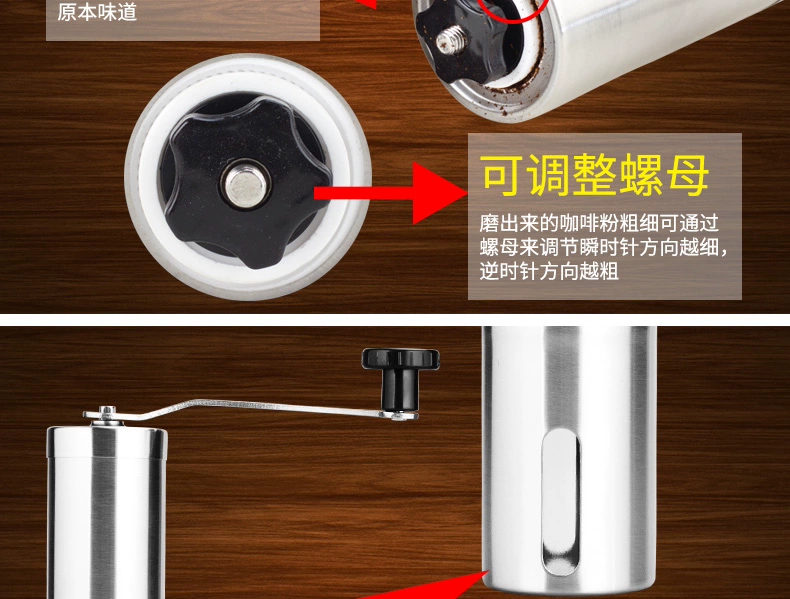 原本味道

可调整螺母

磨出来的咖啡粉粗细可通过螺母来调节瞬时针方向越细，逆时针方向越粗