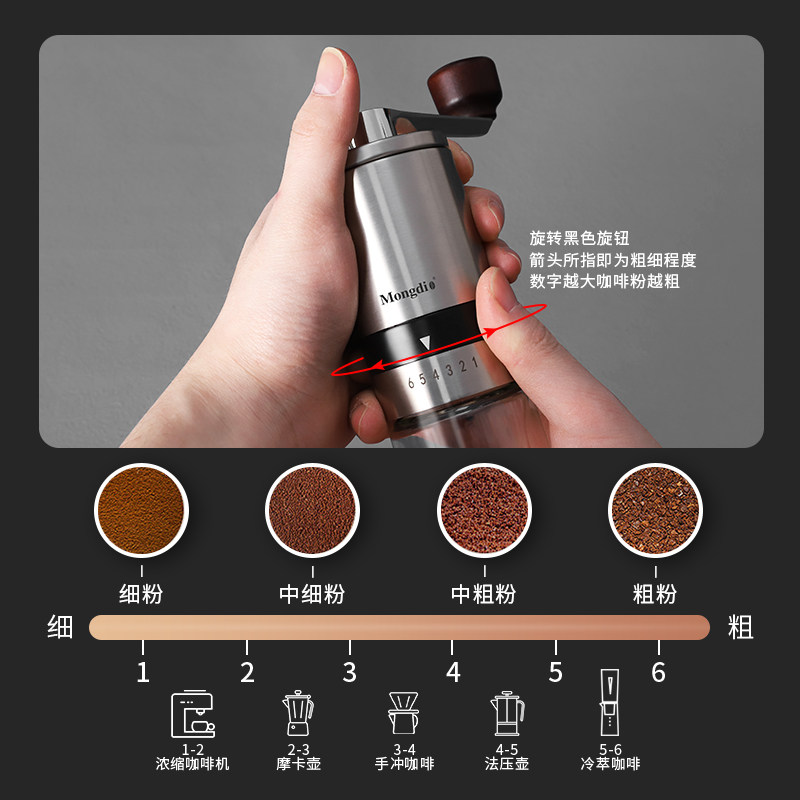 旋转黑色旋钮
箭头所指即为粗细程度
数字越大咖啡粉越粗

Mongdio

6 5 4 3 2 1

细粉 中细粉 中粗粉 粗粉

细 粗

1 2 3 4 5 6

1-2
浓缩咖啡机

2-3
摩卡壶

3-4
手冲咖啡

4-5
法压壶

5-6
冷萃咖啡