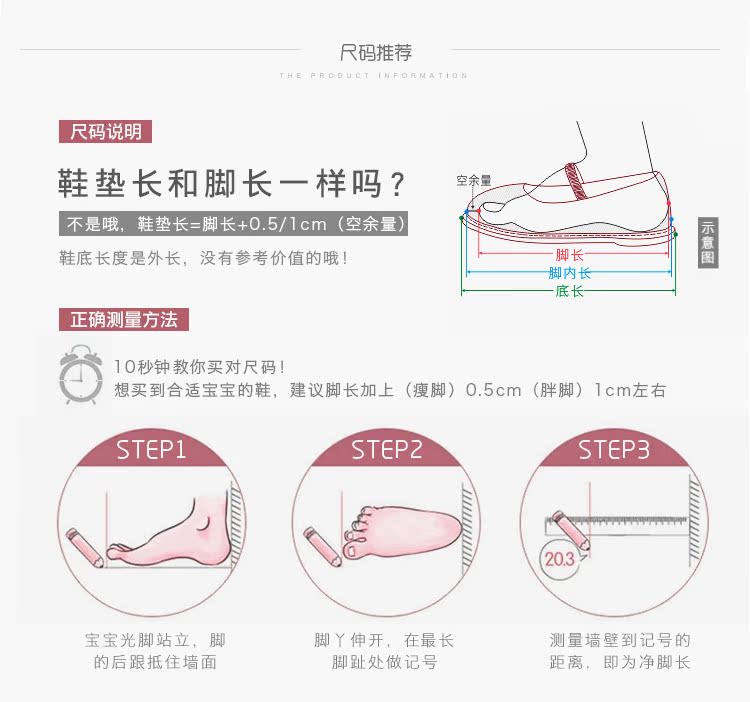 尺码推荐
THE PRODUCT INFORMATION

尺码说明

鞋垫长和脚长一样吗？

不是哦，鞋垫长=脚长+0.5/1cm（空余量）

鞋底长度是外长，没有参考价值的哦！

空余量
脚长
脚内长
底长
示意图

正确测量方法

10秒钟教你买对尺码！
想买到合适宝宝的鞋，建议脚长加上（瘦脚）0.5cm（胖脚）1cm左右

STEP1
宝宝光脚站立，脚的后跟抵住墙面

STEP2
脚丫伸开，在最长脚趾处做记号

STEP3
20.3
测量墙壁到记号的距离，即为净脚长