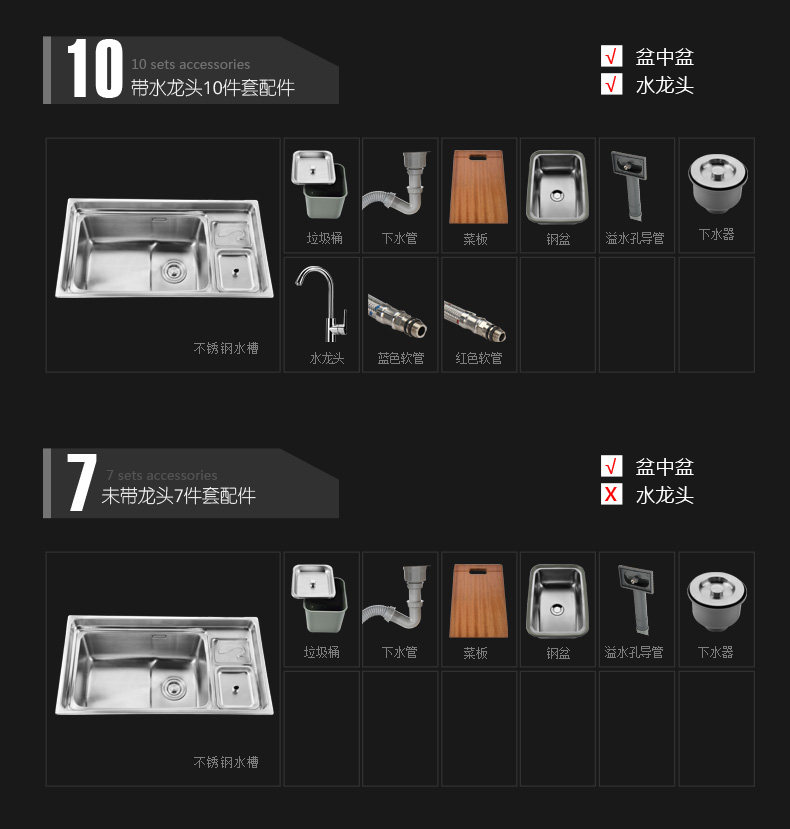 10
10 sets accessories
带水龙头10件套配件

√ 盆中盆
√ 水龙头

不锈钢水槽
垃圾桶
下水管
菜板
钢盆
溢水孔导管
下水器
水龙头
蓝色软管
红色软管

7
7 sets accessories
未带龙头7件套配件

√ 盆中盆
X 水龙头

不锈钢水槽
垃圾桶
下水管
菜板
钢盆
溢水孔导管
下水器