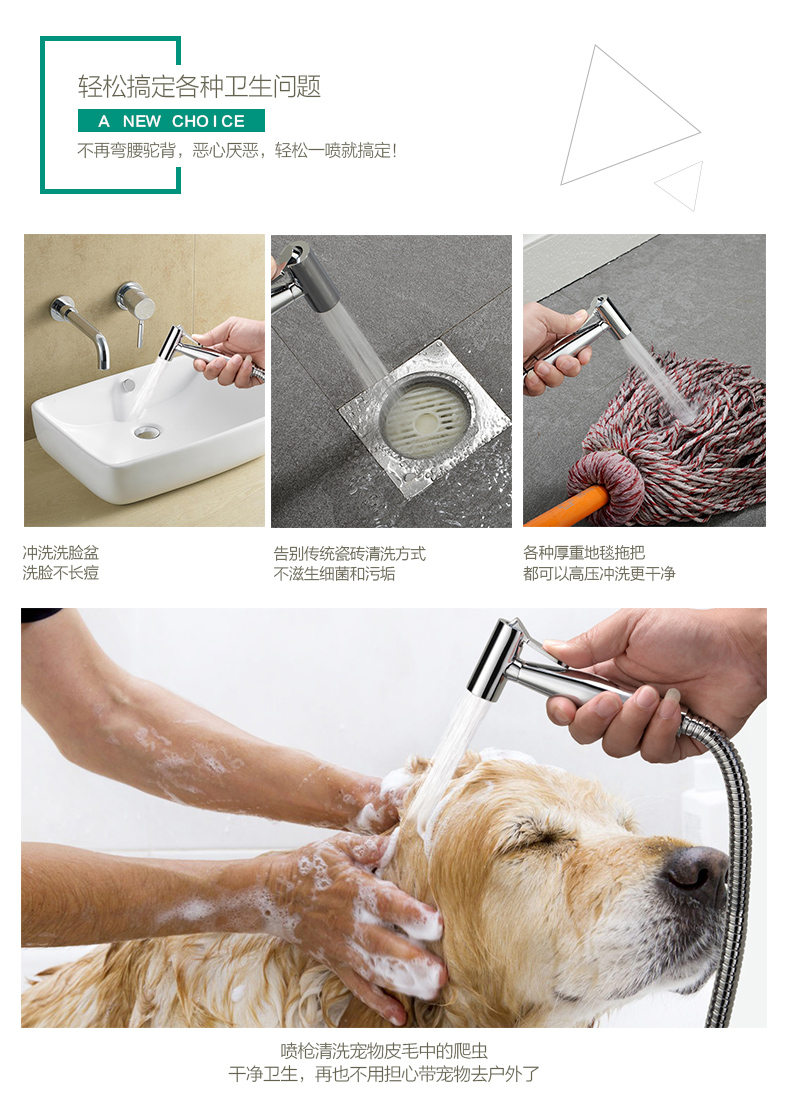 轻松搞定各种卫生问题

A NEW CHOICE

不再弯腰驼背，恶心厌恶，轻松一喷就搞定！

冲洗洗脸盆
洗脸不长痘

告别传统瓷砖清洗方式
不滋生细菌和污垢

各种厚重地毯拖把
都可以高压冲洗更干净

喷枪清洗宠物皮毛中的爬虫
干净卫生，再也不用担心带宠物去户外了