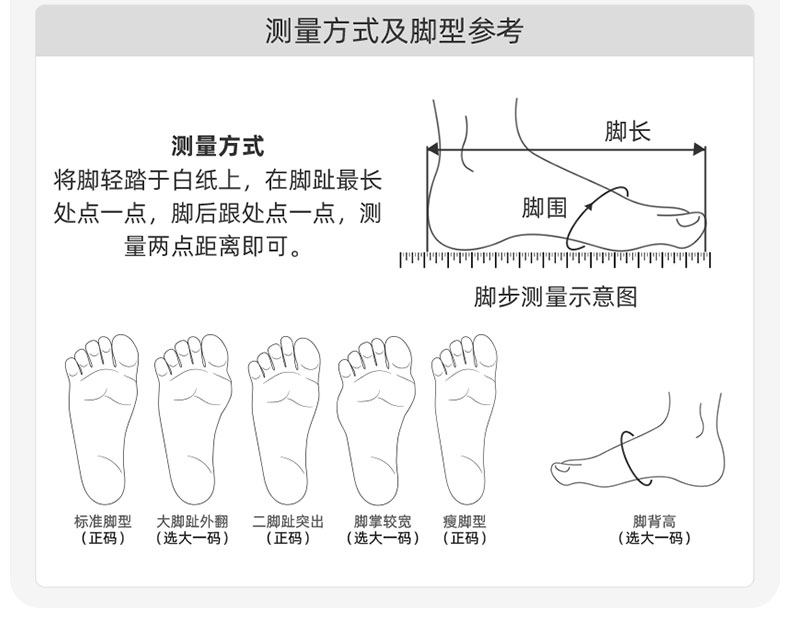 测量方式及脚型参考

测量方式
将脚轻踏于白纸上，在脚趾最长处点一点，脚后跟处点一点，测量两点距离即可。

脚长
脚围
脚步测量示意图

标准脚型
（正码）

大脚趾外翻
（选大一码）

二脚趾突出
（正码）

脚掌较宽
（选大一码）

瘦脚型
（正码）

脚背高
（选大一码）