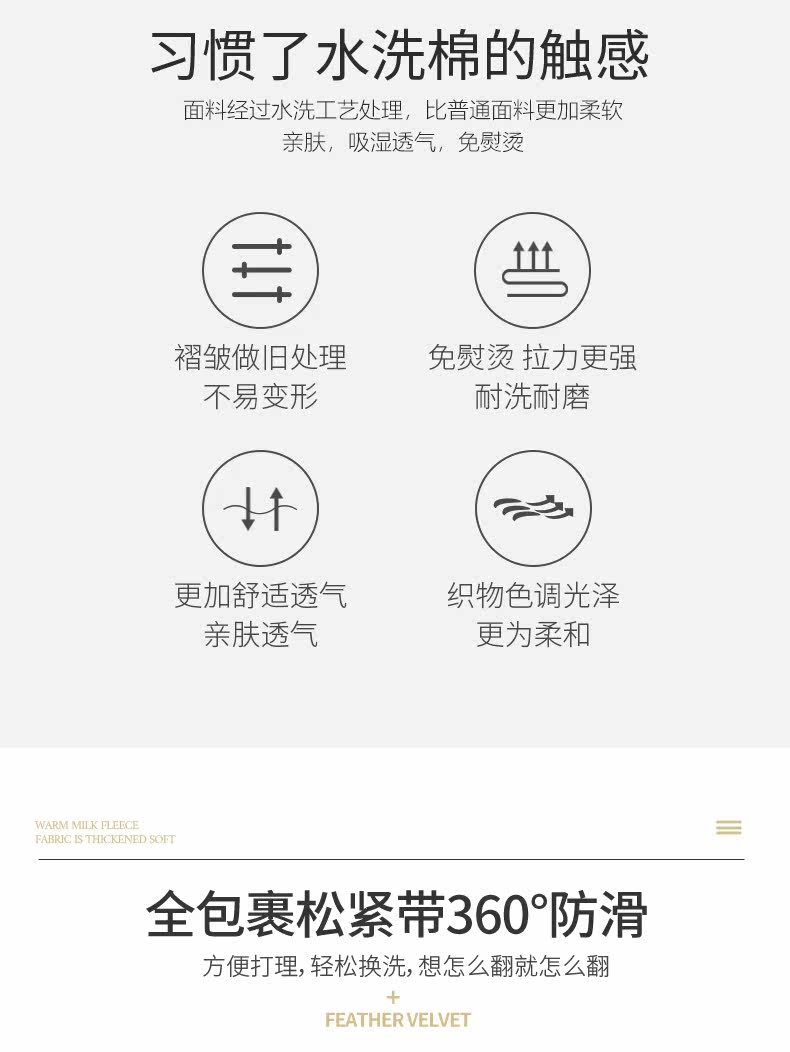 习惯了水洗棉的触感

面料经过水洗工艺处理，比普通面料更加柔软
亲肤，吸湿透气，免熨烫

褶皱做旧处理
不易变形

免熨烫 拉力更强
耐洗耐磨

更加舒适透气
亲肤透气

织物色调光泽
更为柔和

WARM MILK FLEECE
FABRIC IS THICKENED SOFT

全包裹松紧带360°防滑

方便打理，轻松换洗，想怎么翻就怎么翻

+
FEATHER VELVET