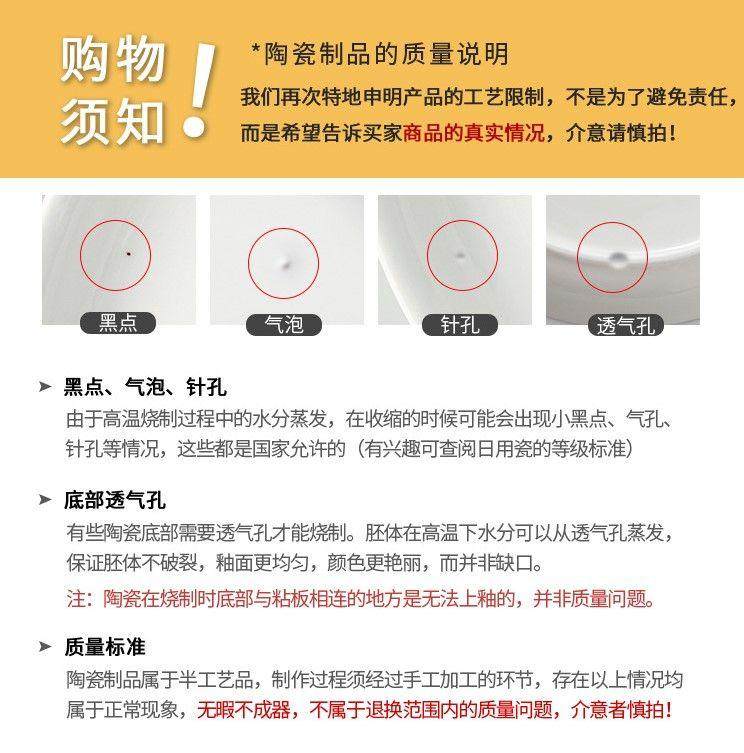 购物须知！

*陶瓷制品的质量说明

我们再次特地申明产品的工艺限制，不是为了避免责任，而是希望告诉买家商品的真实情况，介意请慎拍！

黑点

气泡

针孔

透气孔

➤ 黑点、气泡、针孔

由于高温烧制过程中的水分蒸发，在收缩的时候可能会出现小黑点、气孔、针孔等情况，这些都是国家允许的（有兴趣可查阅日用瓷的等级标准）

➤ 底部透气孔

有些陶瓷底部需要透气孔才能烧制。胚体在高温下水分可以从透气孔蒸发，保证胚体不破裂，釉面更均匀，颜色更艳丽，而并非缺口。

注：陶瓷在烧制时底部与粘板相连的地方是无法上釉的，并非质量问题。

➤ 质量标准

陶瓷制品属于半工艺品，制作过程须经过手工加工的环节，存在以上情况均属于正常现象，无暇不成器，不属于退换范围内的质量问题，介意者慎拍！