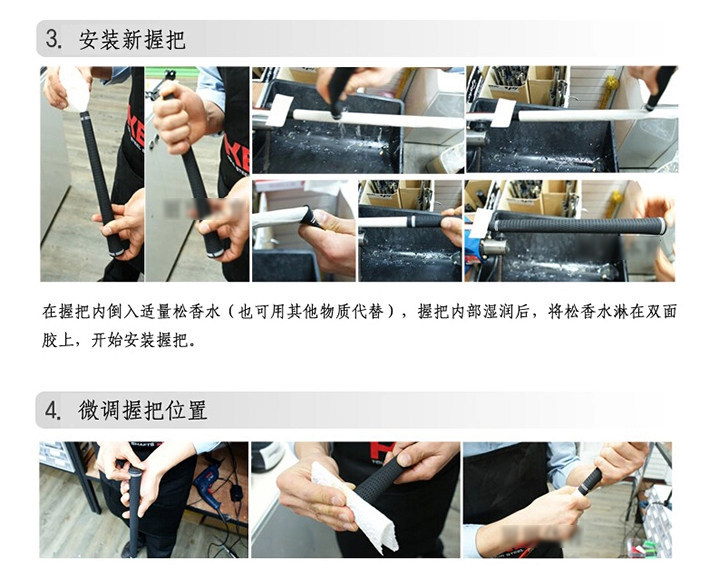 3. 安装新握把

在握把内倒入适量松香水（也可用其他物质代替），握把内部湿润后，将松香水淋在双面胶上，开始安装握把。

4. 微调握把位置