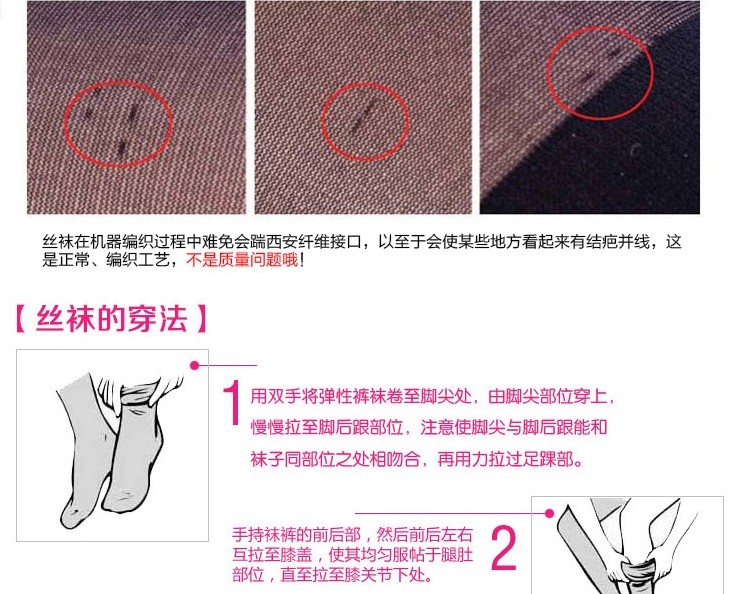 丝袜在机器编织过程中难免会踹西安纤维接口，以至于会使某些地方看起来有结疤并线，这是正常、编织工艺，不是质量问题哦！

【 丝袜的穿法 】

1 用双手将弹性裤袜卷至脚尖处，由脚尖部位穿上，慢慢拉至脚后跟部位，注意使脚尖与脚后跟能和袜子同部位之处相吻合，再用力拉过足踝部。

手持袜裤的前后部，然后前后左右互拉至膝盖，使其均匀服帖于腿肚部位，直至拉至膝关节下处。 2