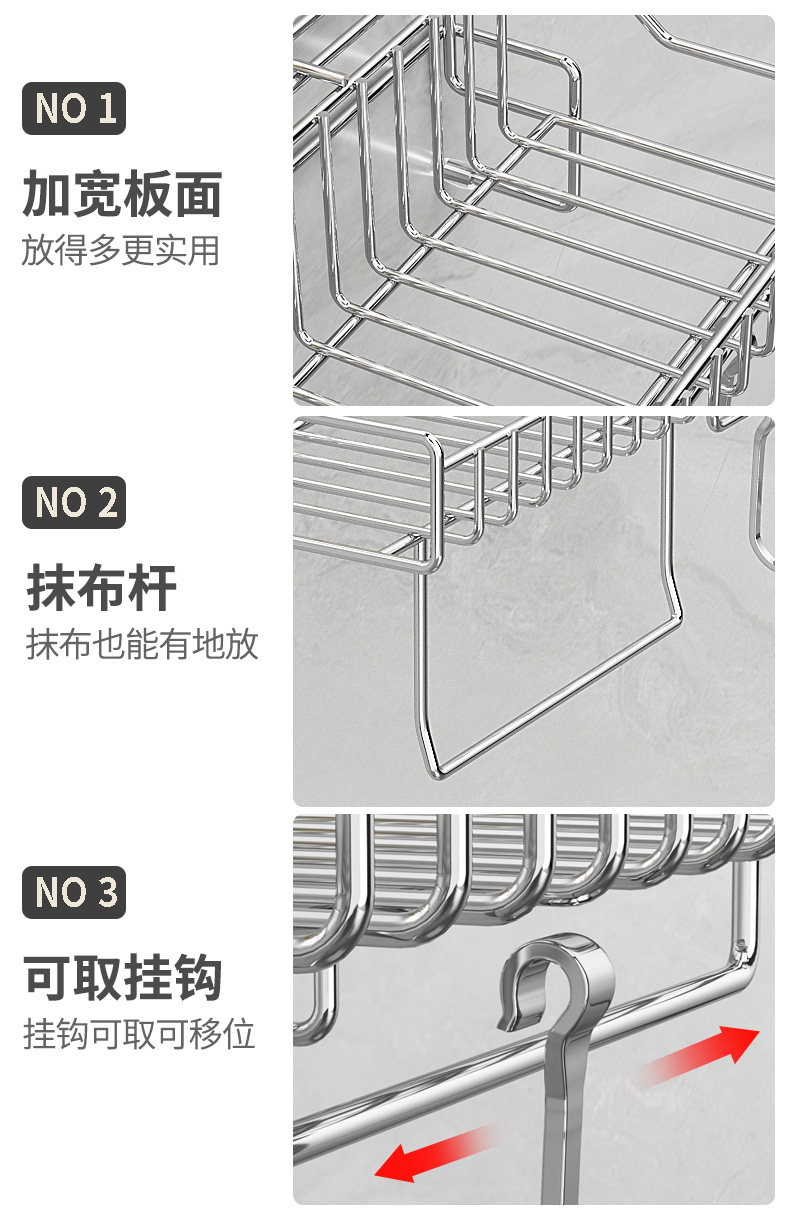 NO 1

加宽板面

放得多更实用

NO 2

抹布杆

抹布也能有地放

NO 3

可取挂钩

挂钩可取可移位