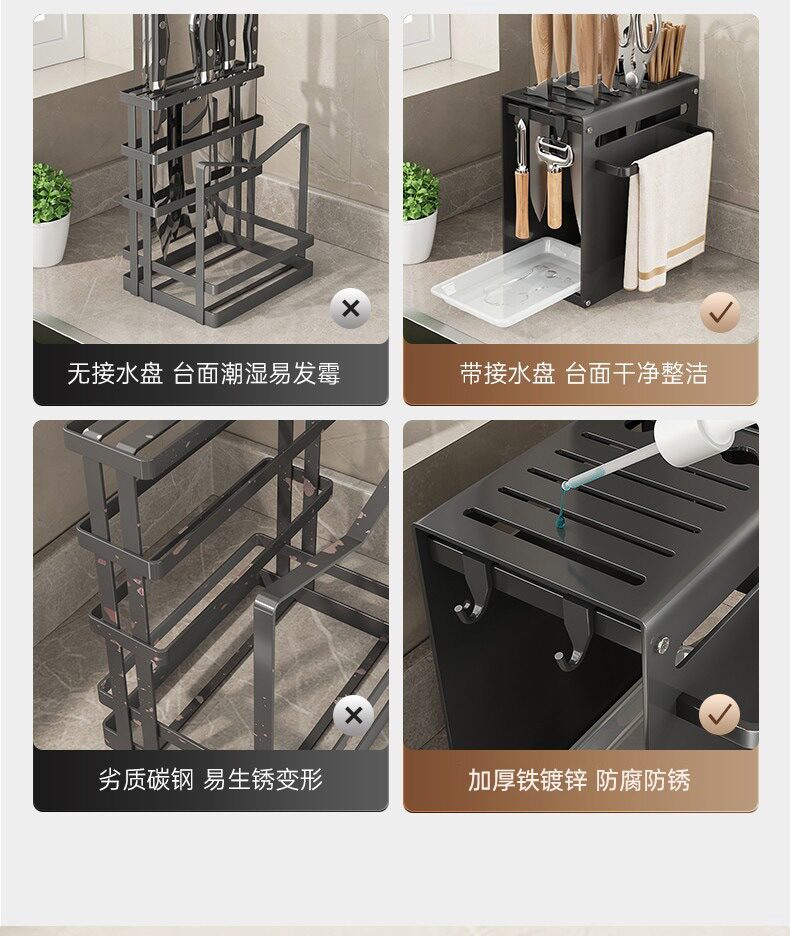 无接水盘 台面潮湿易发霉

带接水盘 台面干净整洁

劣质碳钢 易生锈变形

加厚铁镀锌 防腐防锈