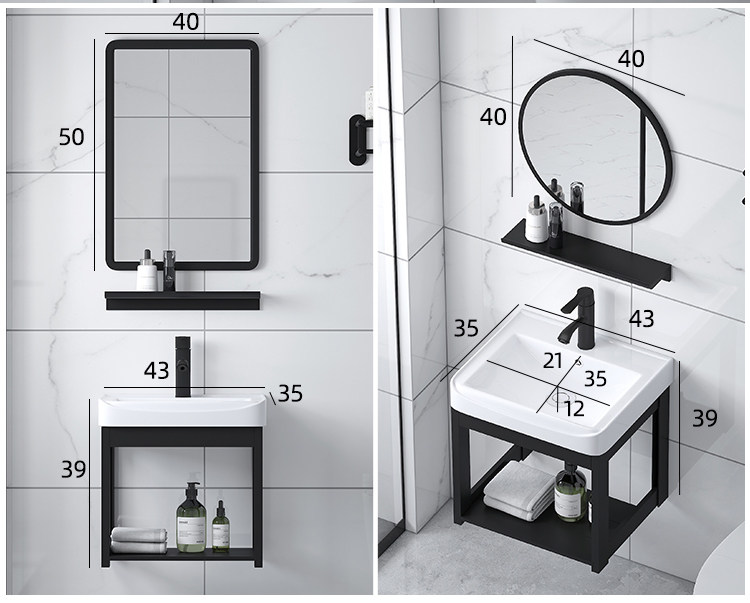 40
50
43
35
39
40
40
35
43
21
35
12
39