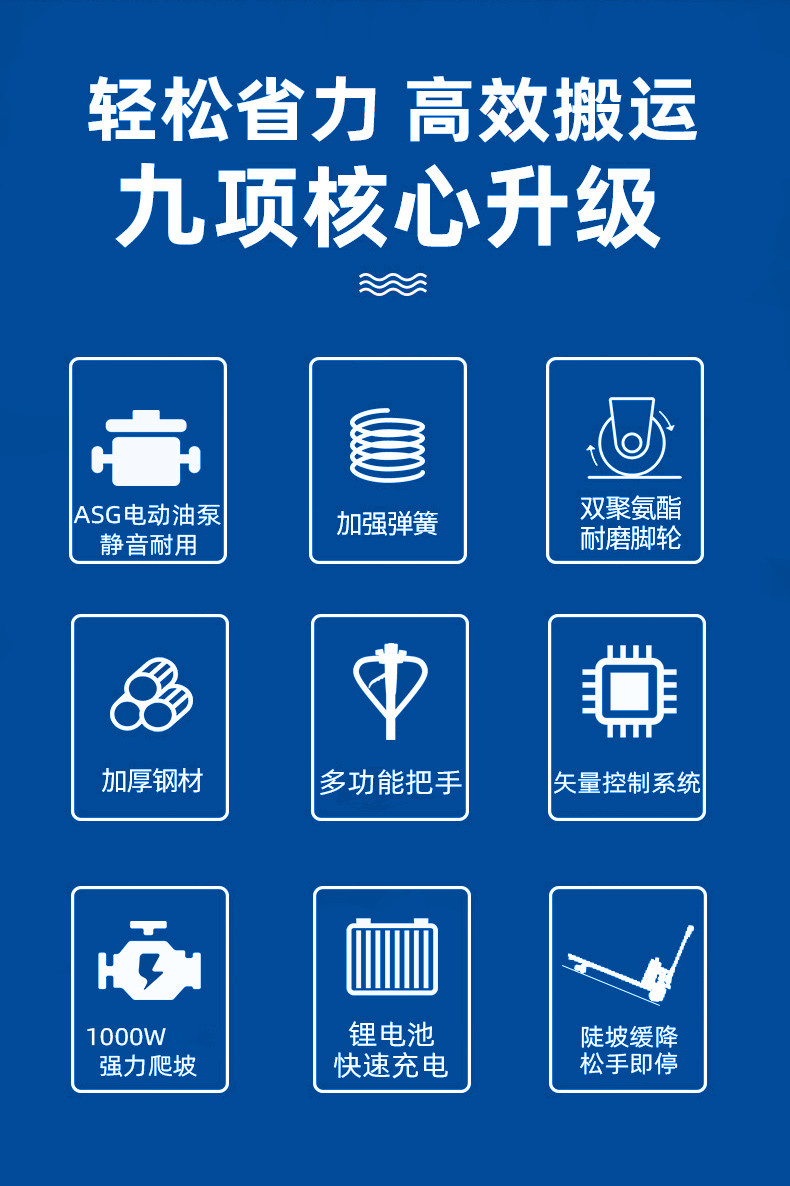 轻松省力 高效搬运
九项核心升级

ASG电动油泵
静音耐用

加强弹簧

双聚氨酯
耐磨脚轮

加厚钢材

多功能把手

矢量控制系统

1000W
强力爬坡

锂电池
快速充电

陡坡缓降
松手即停