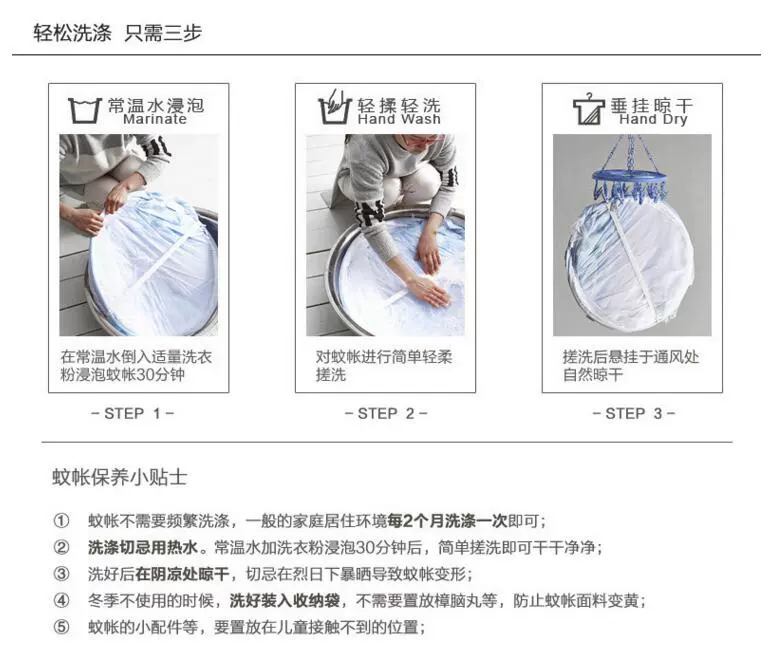 轻松洗涤 只需三步

常温水浸泡
Marinate

在常温水倒入适量洗衣粉浸泡蚊帐30分钟

- STEP 1 -

轻揉轻洗
Hand Wash

对蚊帐进行简单轻柔搓洗

- STEP 2 -

垂挂晾干
Hand Dry

搓洗后悬挂于通风处自然晾干

- STEP 3 -

蚊帐保养小贴士

① 蚊帐不需要频繁洗涤，一般的家庭居住环境每2个月洗涤一次即可；
② 洗涤切忌用热水。常温水加洗衣粉浸泡30分钟后，简单搓洗即可干干净净；
③ 洗好后在阴凉处晾干，切忌在烈日下暴晒导致蚊帐变形；
④ 冬季不使用的时候，洗好装入收纳袋，不需要置放樟脑丸等，防止蚊帐面料变黄；
⑤ 蚊帐的小配件等，要置放在儿童接触不到的位置；