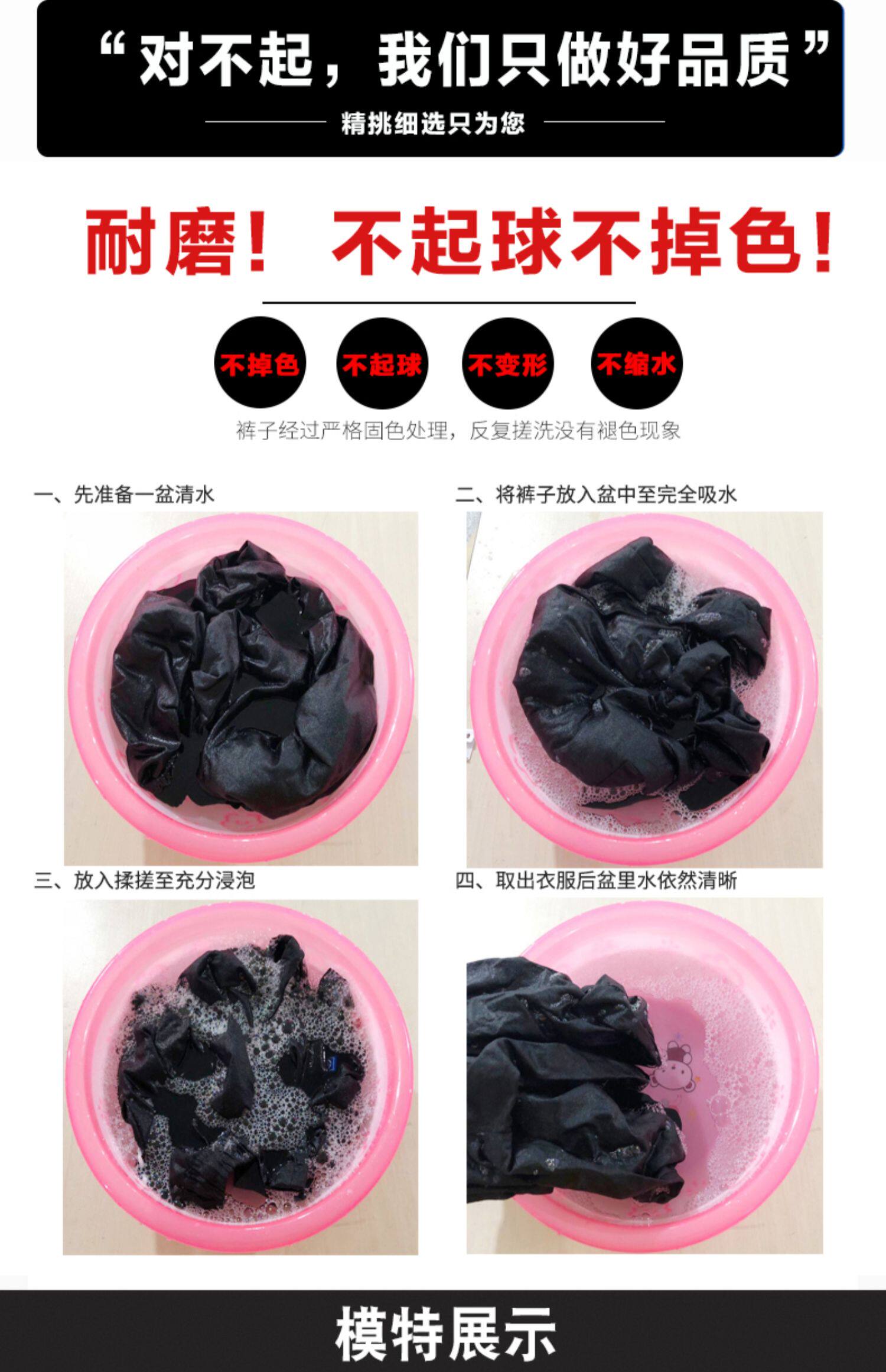 “对不起，我们只做好品质”

精挑细选只为您

耐磨！ 不起球不掉色！

不掉色 不起球 不变形 不缩水

裤子经过严格固色处理，反复搓洗没有褪色现象

一、先准备一盆清水

二、将裤子放入盆中至完全吸水

三、放入揉搓至充分浸泡

四、取出衣服后盆里水依然清晰

模特展示