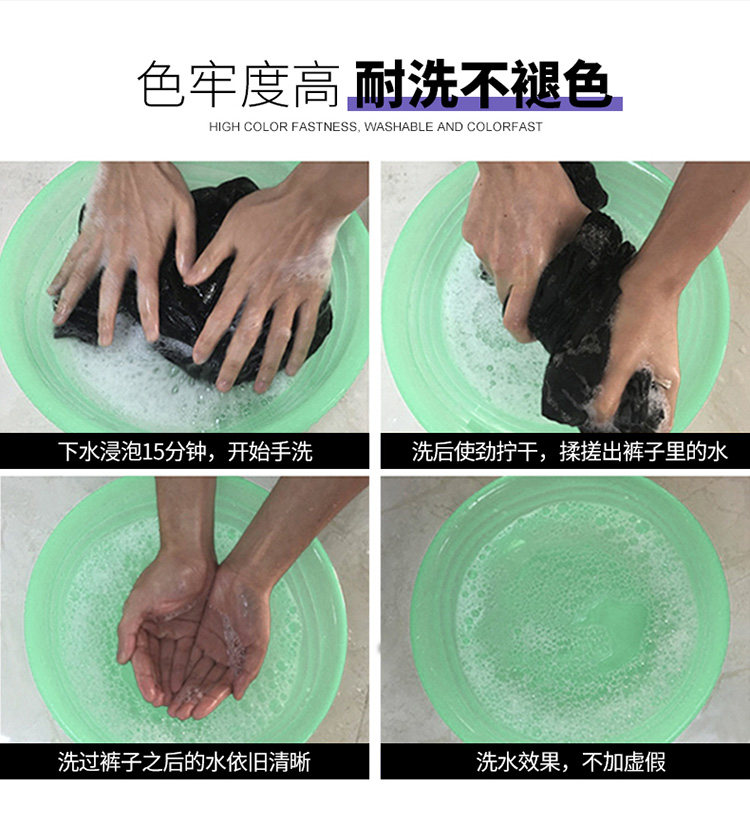 色牢度高 耐洗不褪色

HIGH COLOR FASTNESS, WASHABLE AND COLORFAST

下水浸泡15分钟，开始手洗

洗后使劲拧干，揉搓出裤子里的水

洗过裤子之后的水依旧清晰

洗水效果，不加虚假