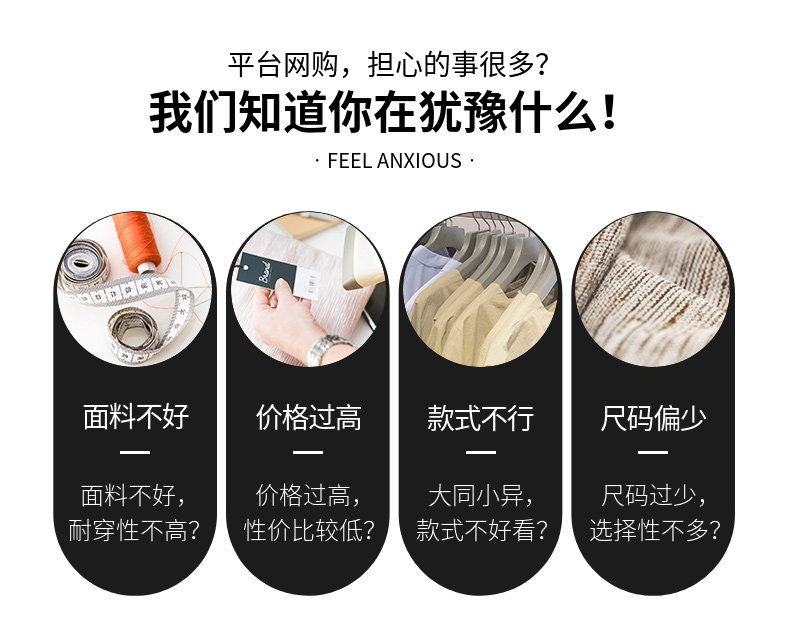 平台网购，担心的事很多？
我们知道你在犹豫什么！
· FEEL ANXIOUS ·

Brand

面料不好

面料不好，耐穿性不高？

价格过高

价格过高，性价比较低？

款式不行

大同小异，款式不好看？

尺码偏少

尺码过少，选择性不多？