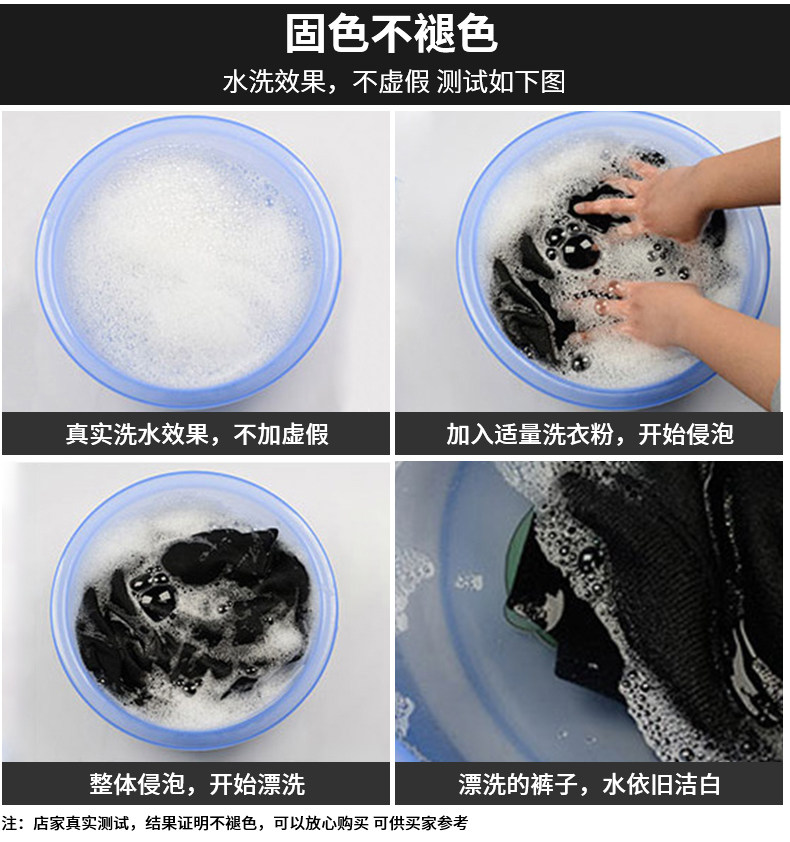 固色不褪色

水洗效果，不虚假 测试如下图

真实洗水效果，不加虚假

加入适量洗衣粉，开始侵泡

整体侵泡，开始漂洗

漂洗的裤子，水依旧洁白

注：店家真实测试，结果证明不褪色，可以放心购买 可供买家参考