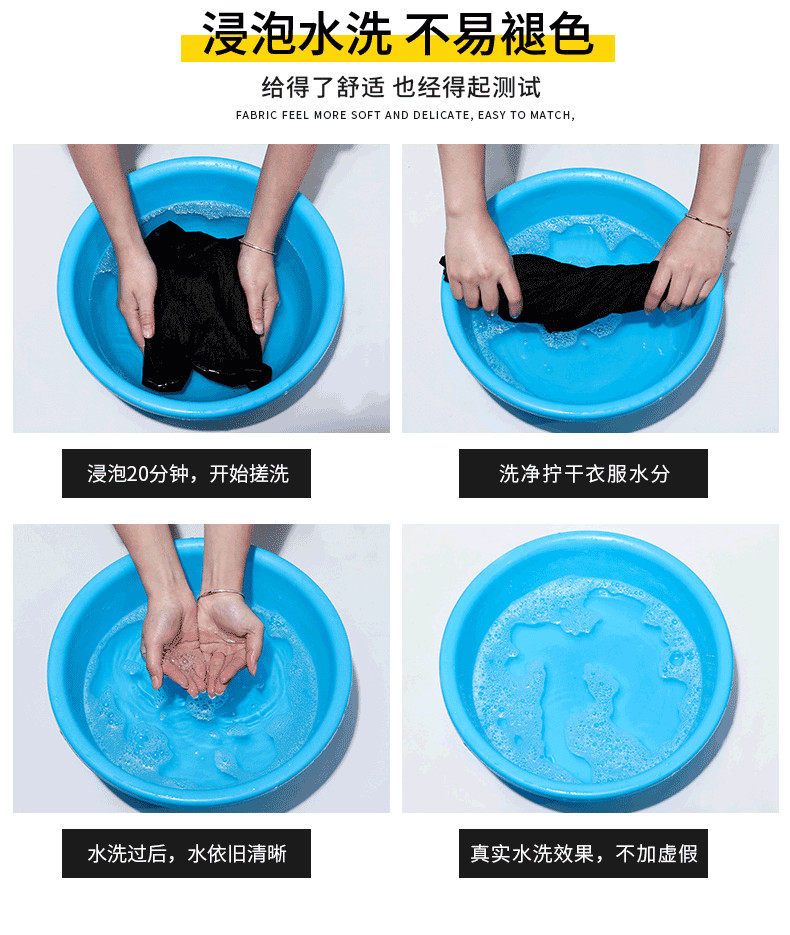 浸泡水洗 不易褪色

给得了舒适 也经得起测试

FABRIC FEEL MORE SOFT AND DELICATE, EASY TO MATCH,

浸泡20分钟，开始搓洗

洗净拧干衣服水分

水洗过后，水依旧清晰

真实水洗效果，不加虚假