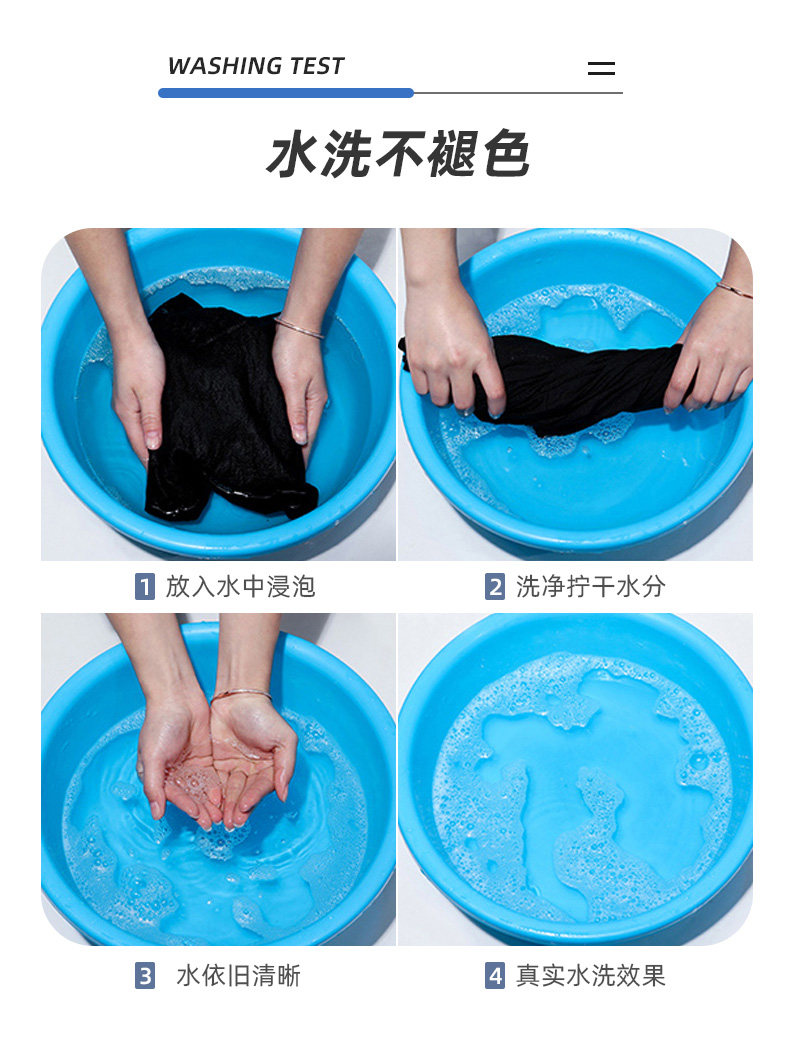 WASHING TEST

水洗不褪色

1 放入水中浸泡

2 洗净拧干水分

3 水依旧清晰

4 真实水洗效果