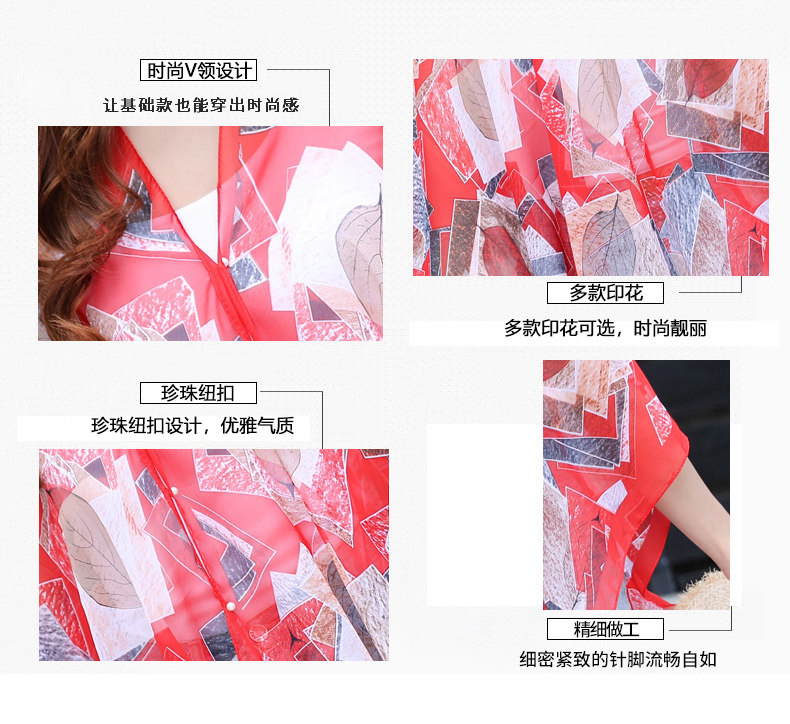 时尚V领设计

让基础款也能穿出时尚感

多款印花

多款印花可选，时尚靓丽

珍珠纽扣

珍珠纽扣设计，优雅气质

精细做工

细密紧致的针脚流畅自如