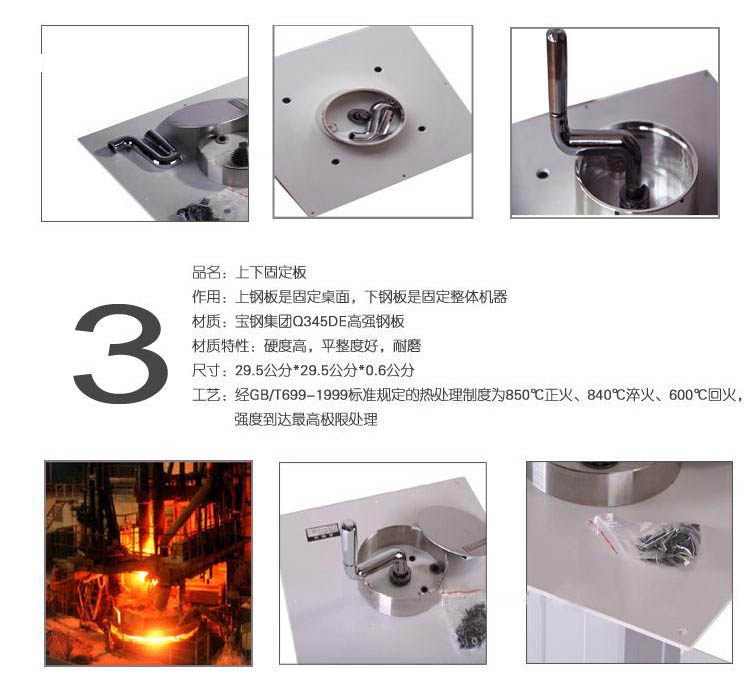 3

品名：上下固定板
作用：上钢板是固定桌面，下钢板是固定整体机器
材质：宝钢集团Q345DE高强钢板
材质特性：硬度高，平整度好，耐磨
尺寸：29.5公分*29.5公分*0.6公分
工艺：经GB/T699-1999标准规定的热处理制度为850℃正火、840℃淬火、600℃回火，强度到达最高极限处理