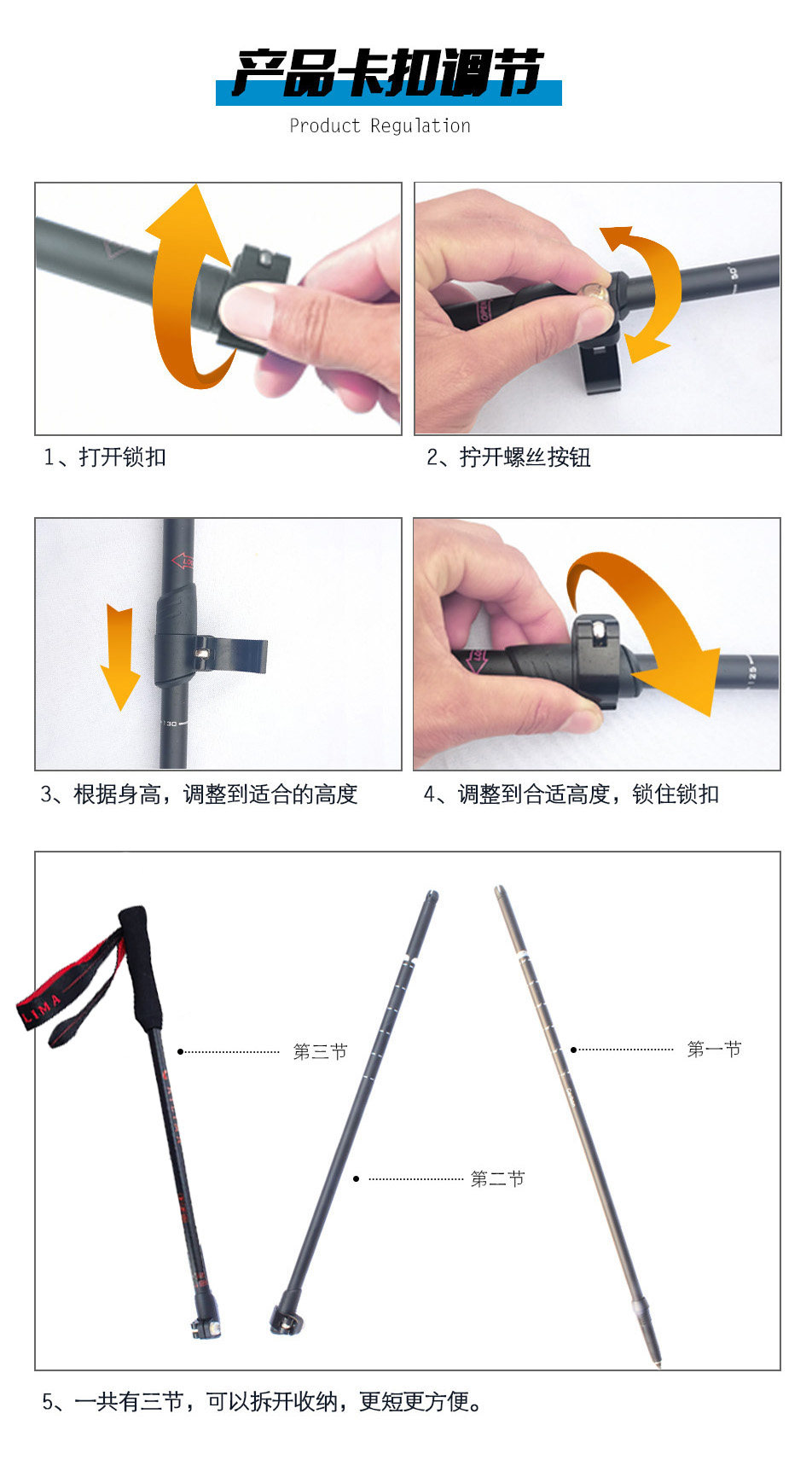 产品卡扣调节
Product Regulation

1、打开锁扣

2、拧开螺丝按钮

3、根据身高，调整到适合的高度

4、调整到合适高度，锁住锁扣

LIMA

第三节

第二节

第一节

5、一共有三节，可以拆开收纳，更短更方便。