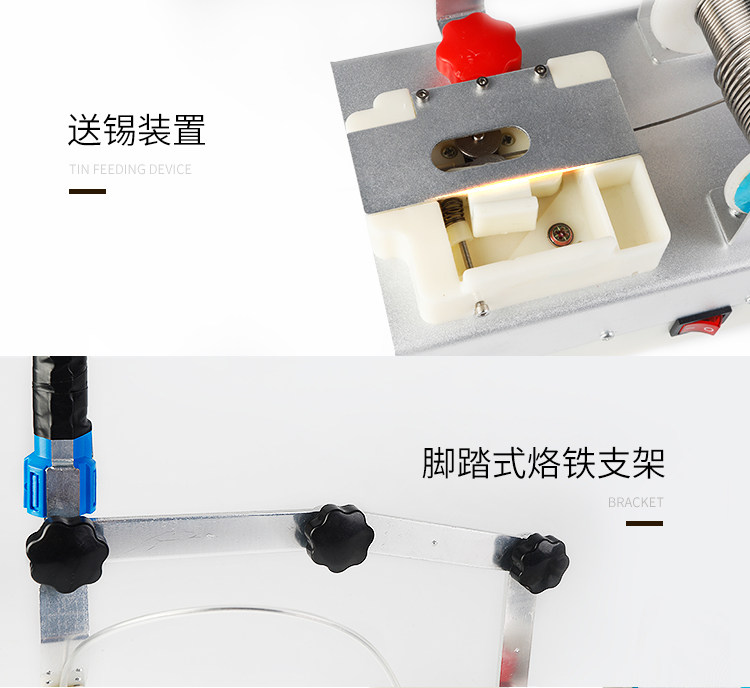 送锡装置

TIN FEEDING DEVICE

脚踏式烙铁支架

BRACKET