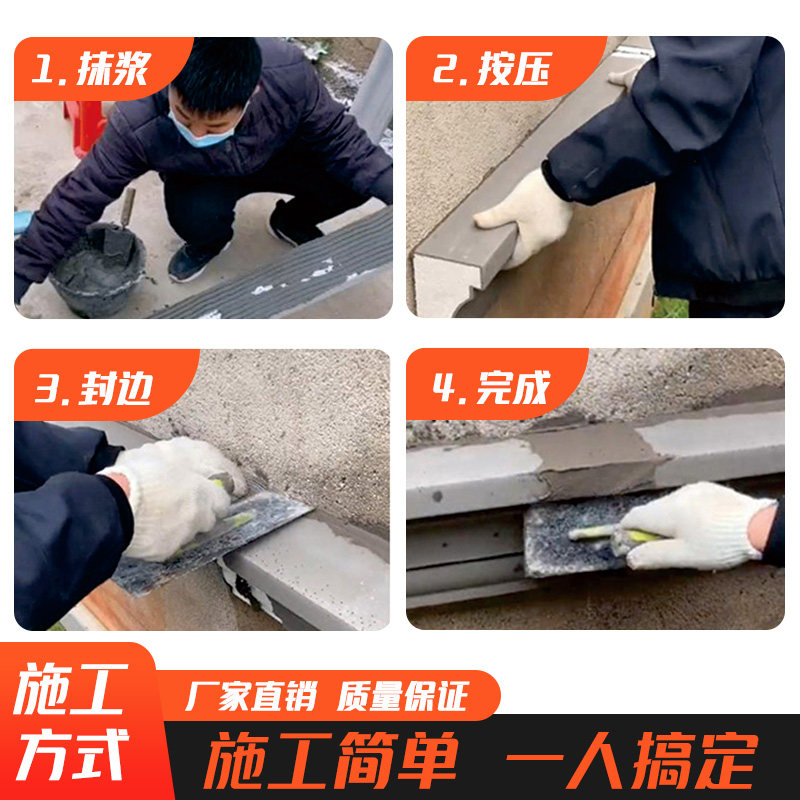 1. 抹浆

2. 按压

3. 封边

4. 完成

施工方式

厂家直销 质量保证

施工简单 一人搞定