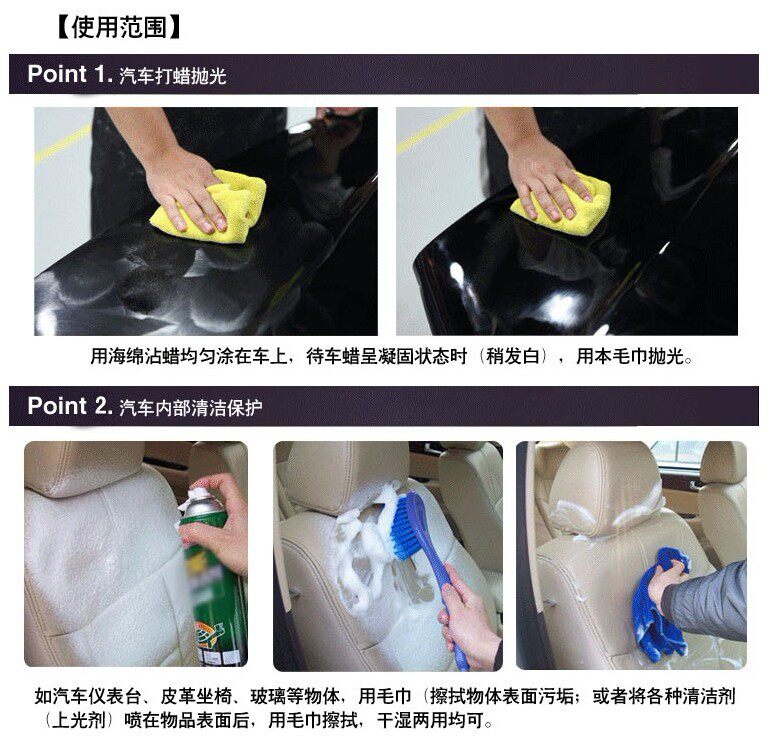 【使用范围】

Point 1. 汽车打蜡抛光

用海绵沾蜡均匀涂在车上，待车蜡呈凝固状态时（稍发白），用本毛巾抛光。

Point 2. 汽车内部清洁保护

如汽车仪表台、皮革坐椅、玻璃等物体，用毛巾（擦拭物体表面污垢；或者将各种清洁剂（上光剂）喷在物品表面后，用毛巾擦拭，干湿两用均可。