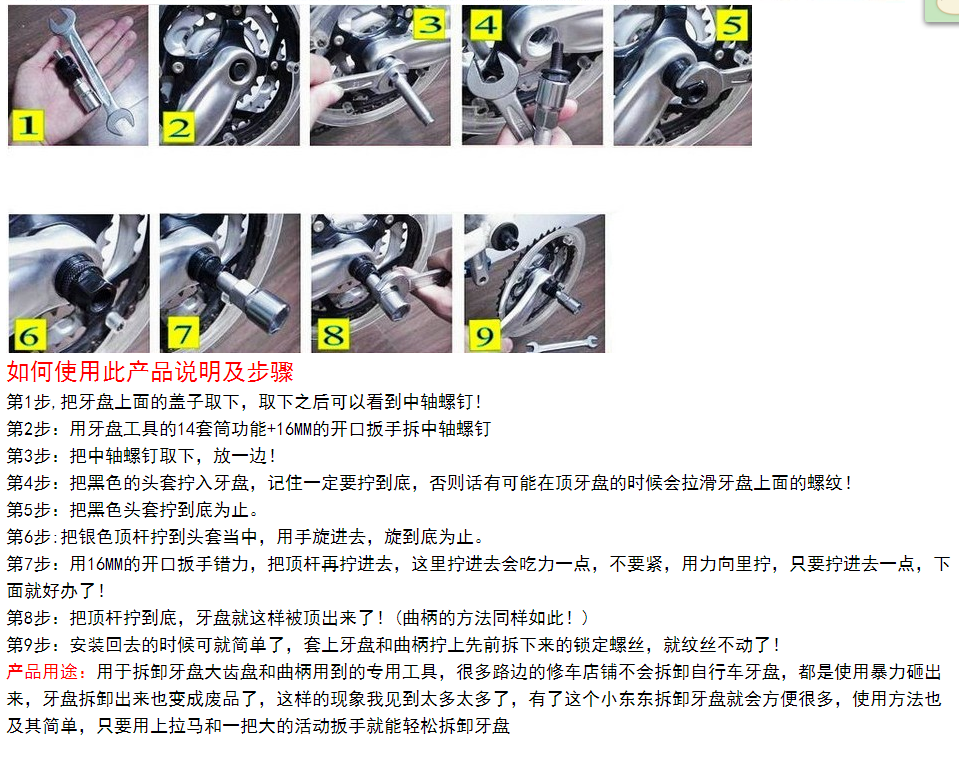 1 2 3 4 5

6 7 8 9

如何使用此产品说明及步骤

第1步,把牙盘上面的盖子取下，取下之后可以看到中轴螺钉!

第2步：用牙盘工具的14套筒功能+16MM的开口扳手拆中轴螺钉

第3步：把中轴螺钉取下，放一边!

第4步：把黑色的头套拧入牙盘，记住一定要拧到底，否则话有可能在顶牙盘的时候会拉滑牙盘上面的螺纹!

第5步：把黑色头套拧到底为止。

第6步:把银色顶杆拧到头套当中，用手旋进去，旋到底为止。

第7步：用16MM的开口扳手错力，把顶杆再拧进去，这里拧进去会吃力一点，不要紧，用力向里拧，只要拧进去一点，下面就好办了!

第8步：把顶杆拧到底，牙盘就这样被顶出来了!（曲柄的方法同样如此!）

第9步：安装回去的时候可就简单了，套上牙盘和曲柄拧上先前拆下来的锁定螺丝，就纹丝不动了!

产品用途：用于拆卸牙盘大齿盘和曲柄用到的专用工具，很多路边的修车店铺不会拆卸自行车牙盘，都是使用暴力砸出来，牙盘拆卸出来也变成废品了，这样的现象我见到太多太多了，有了这个小东东拆卸牙盘就会方便很多，使用方法也及其简单，只要用上拉马和一把大的活动扳手就能轻松拆卸牙盘